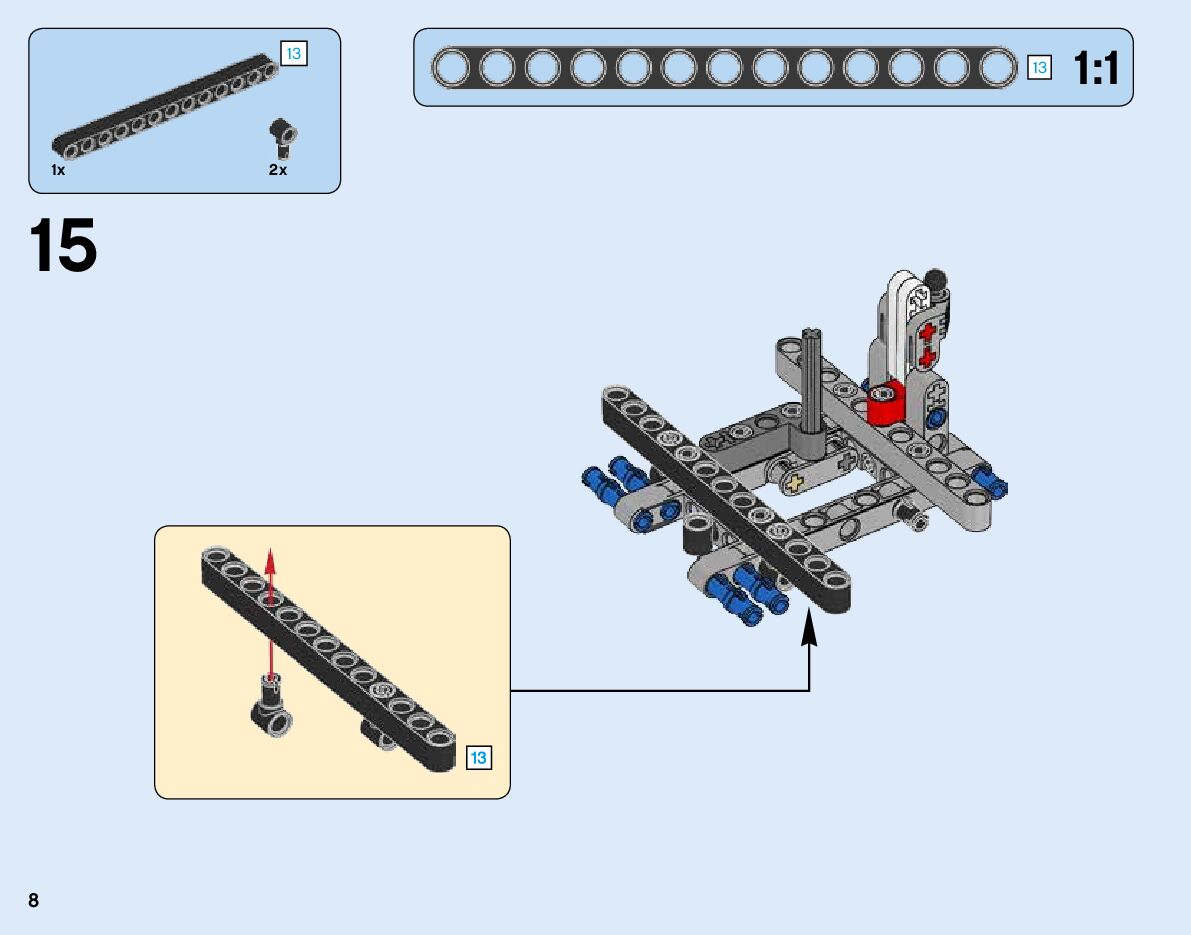 13

1x

2x

13

1:1

15

13

8