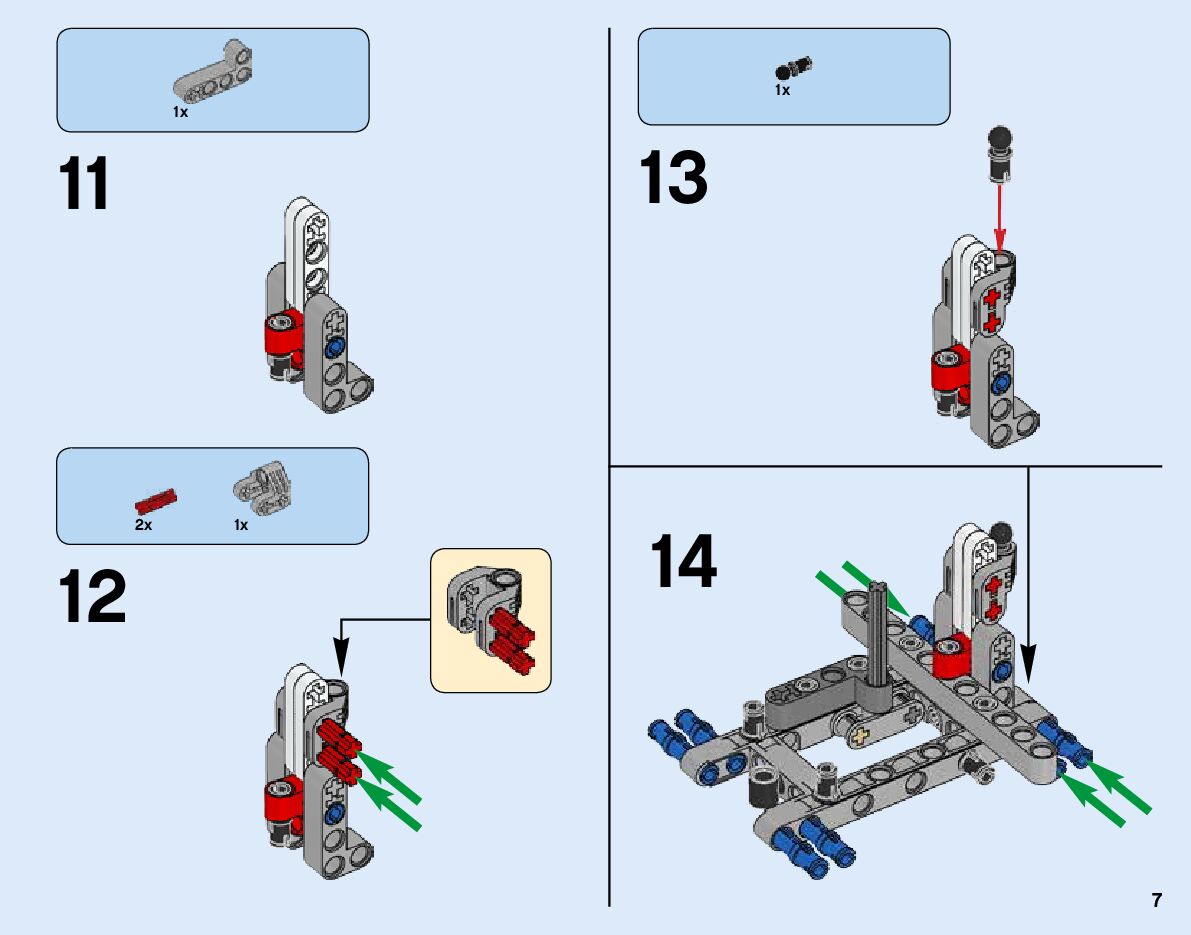 1x

11

2x 1x

12

1x

13

14

7