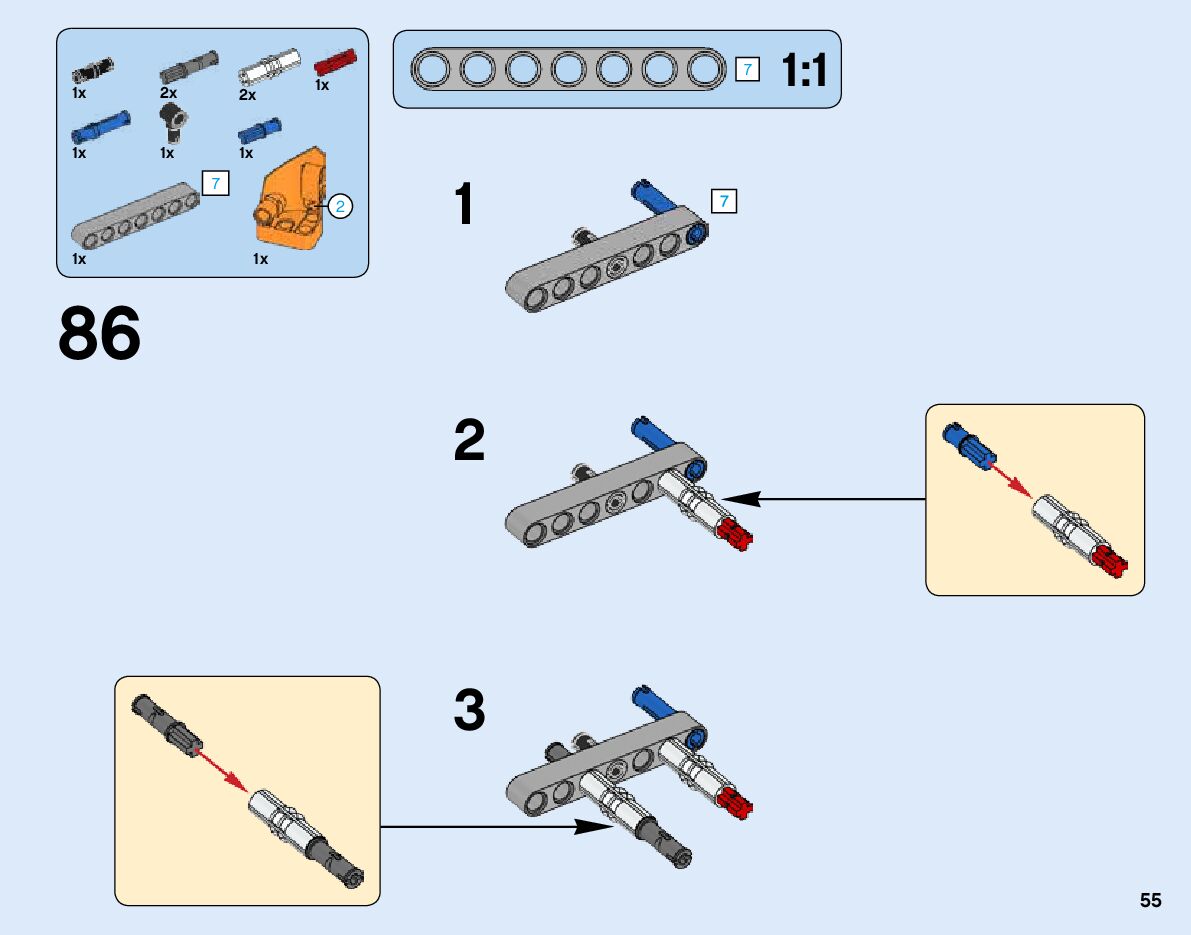 1x
2x
2x
1x
1x
1x
1x
7
2
1x
1x

7
1:1

86

1
7

2

3

55