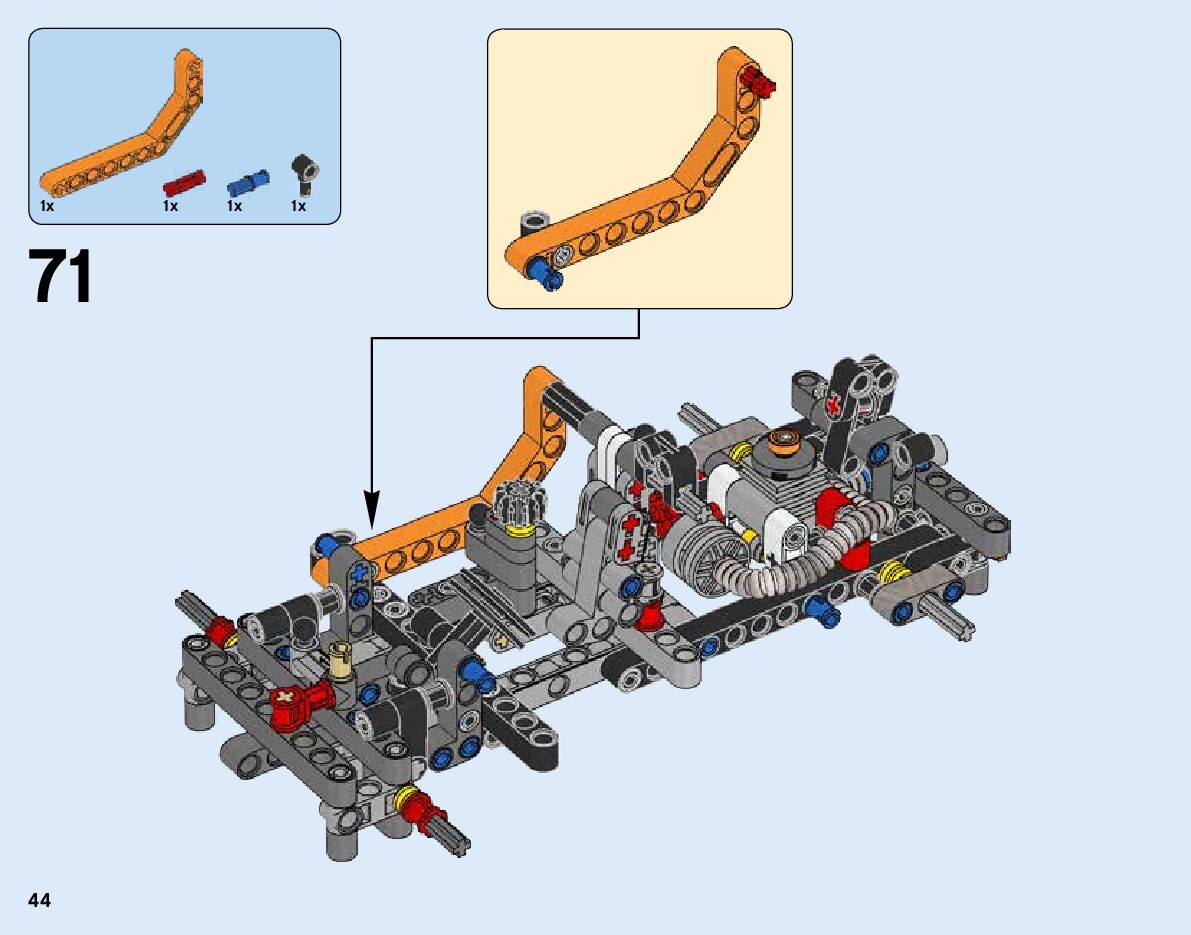 1x 1x 1x 1x

71

44