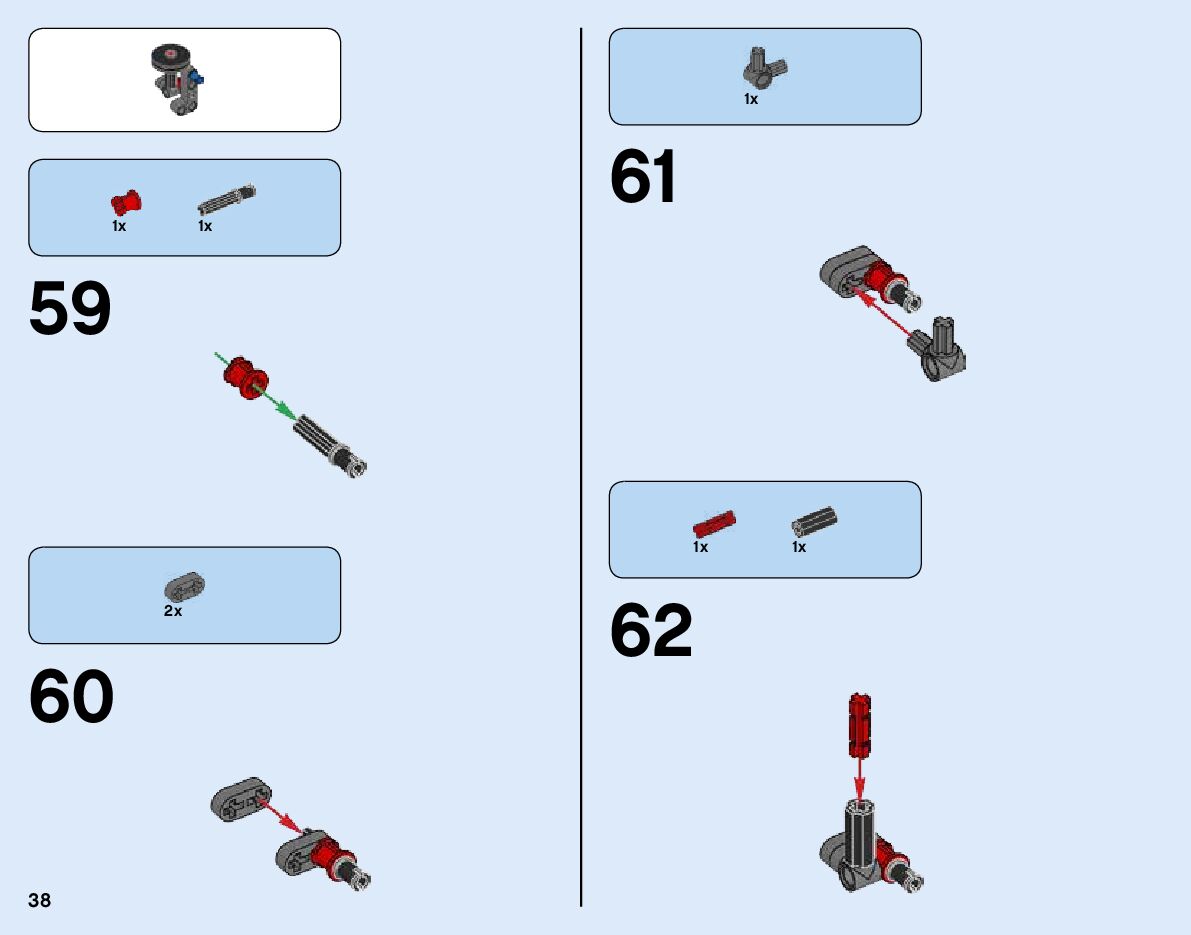 1x 1x

59

2x

60

38

1x

61

1x 1x

62