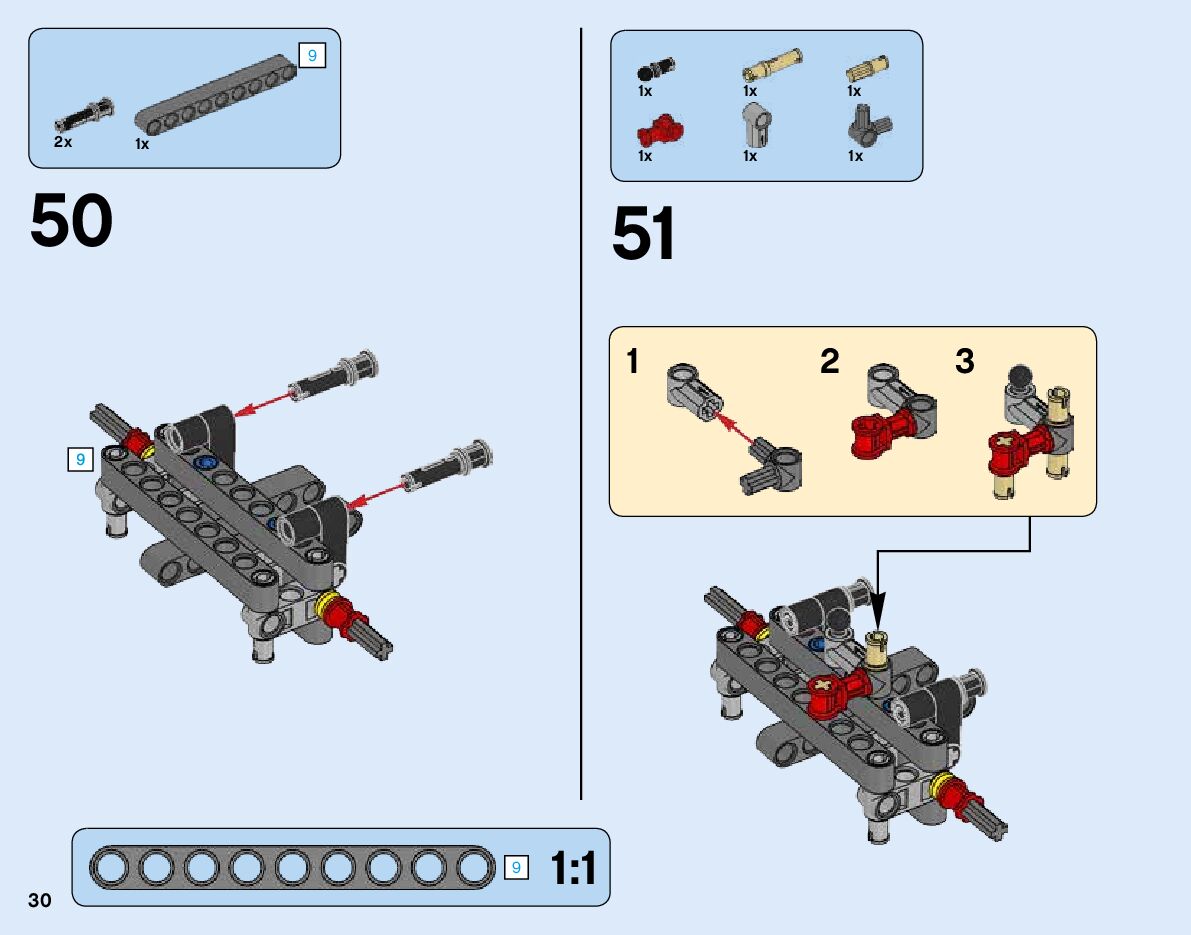 9

2x

1x

50

9

1x

1x

1x

1x

1x

1x

51

1

2

3

9

1:1

30