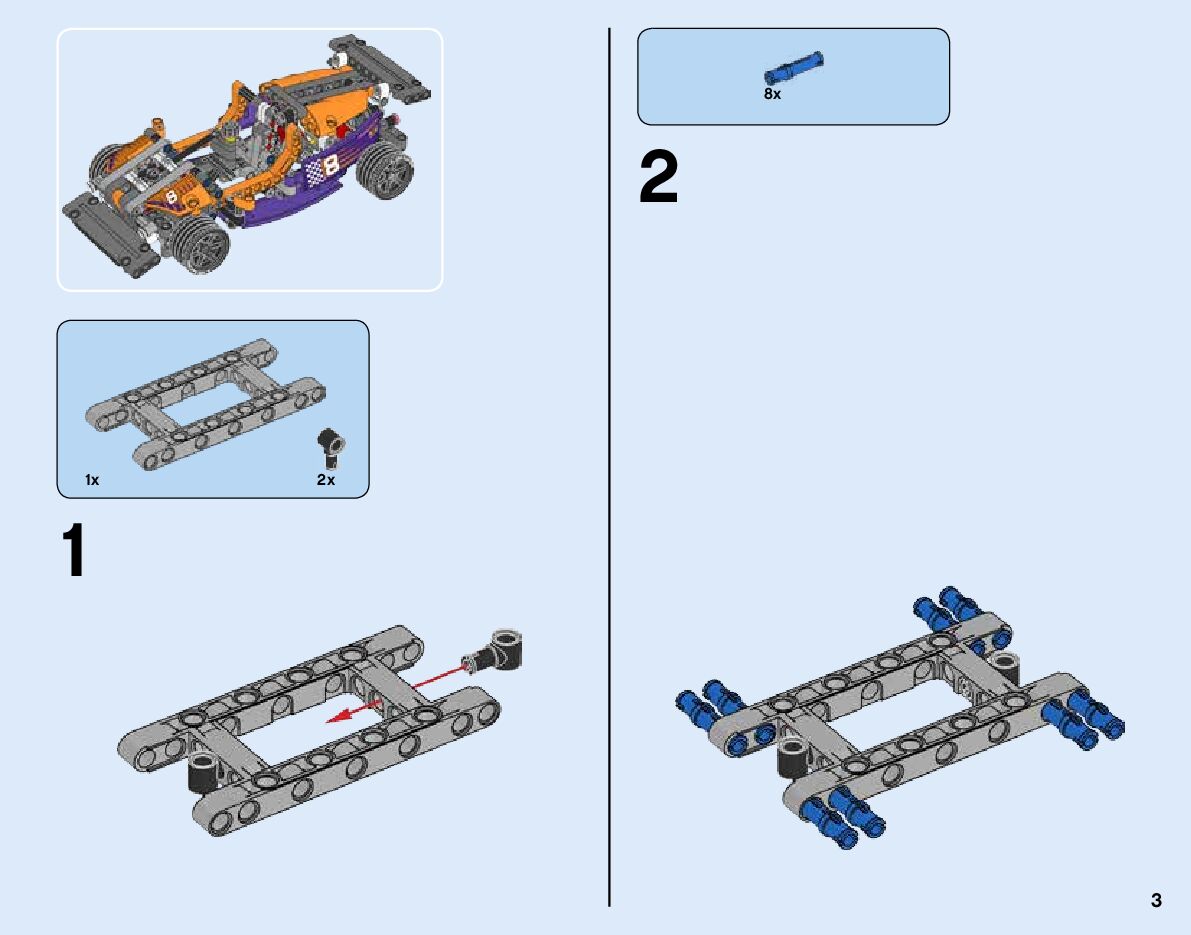 8

1x

2x

1

8x

2

3