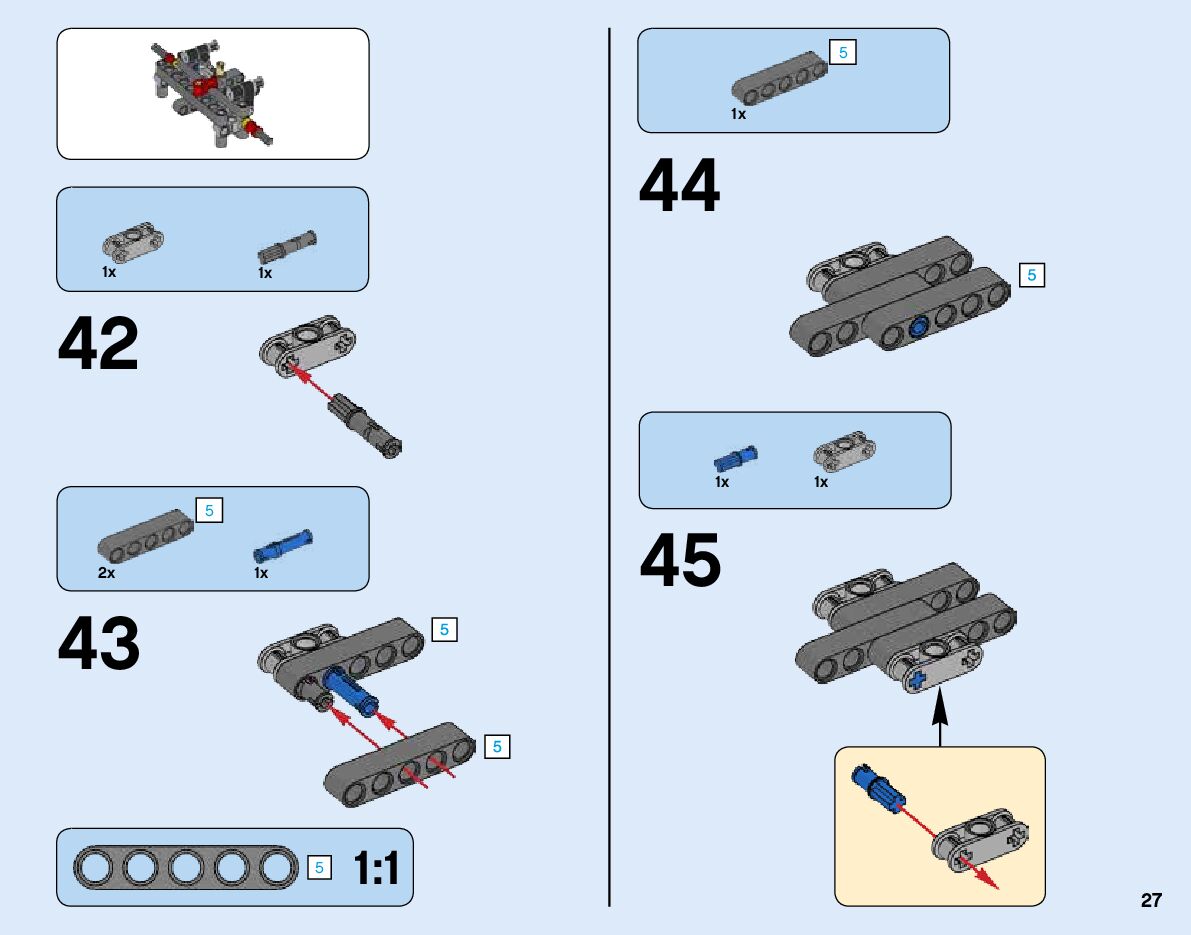 1x 1x

42

5

2x 1x

43

5

5

5 1:1

5

1x

44

5

1x 1x

45

27