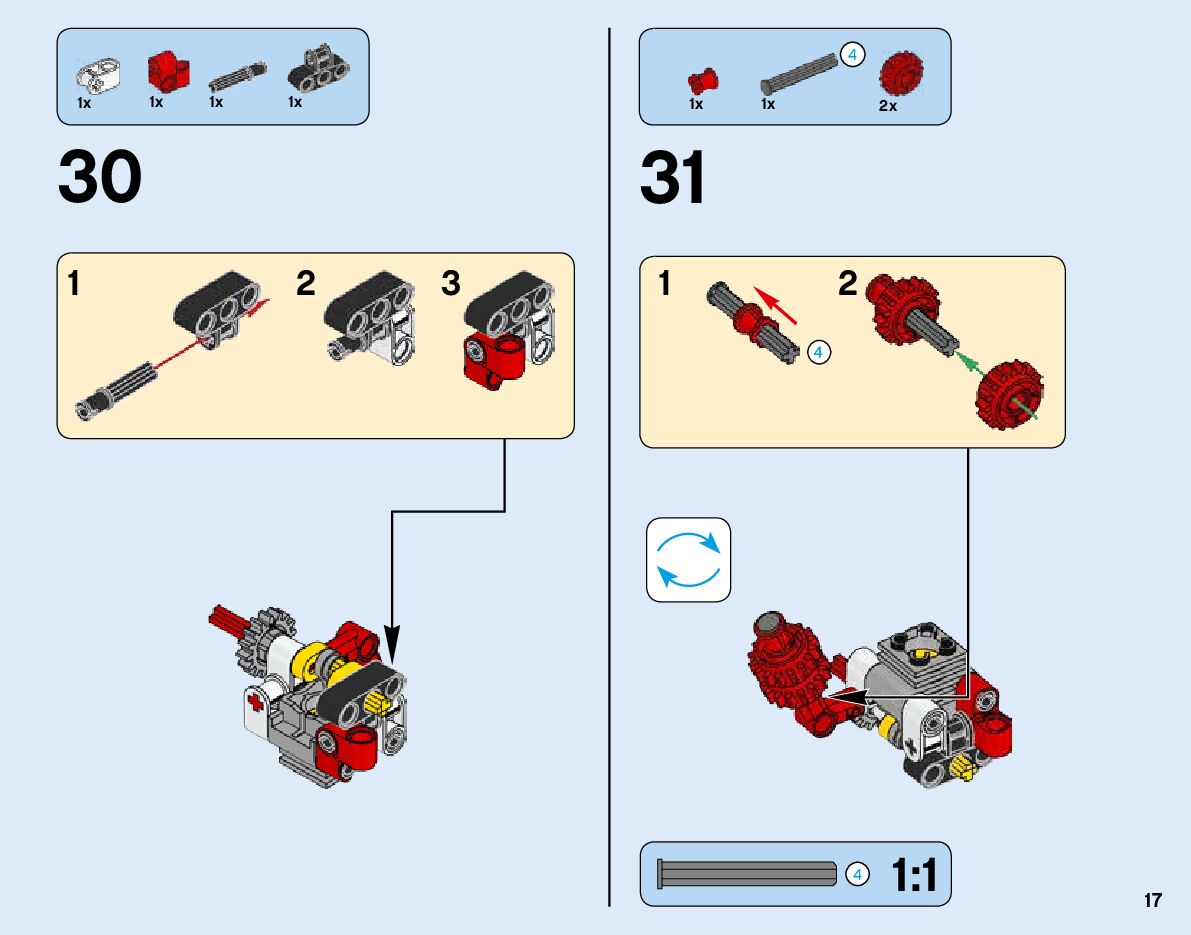 1x 1x 1x 1x

30

1 2 3

4

1x 1x 2x

31

1 4 2

4 1:1

17