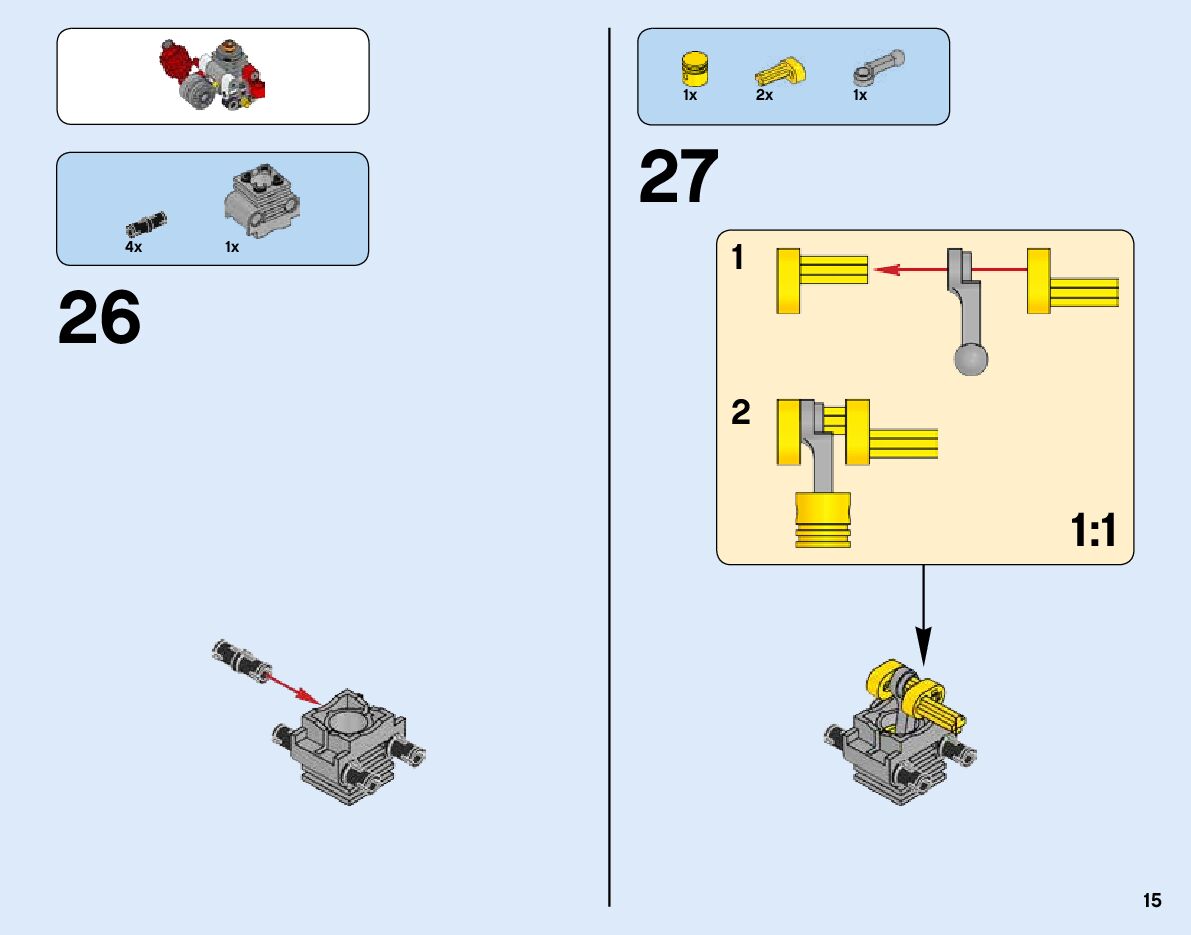 4x
1x

26

1x
2x
1x

27

1

2

1:1

15