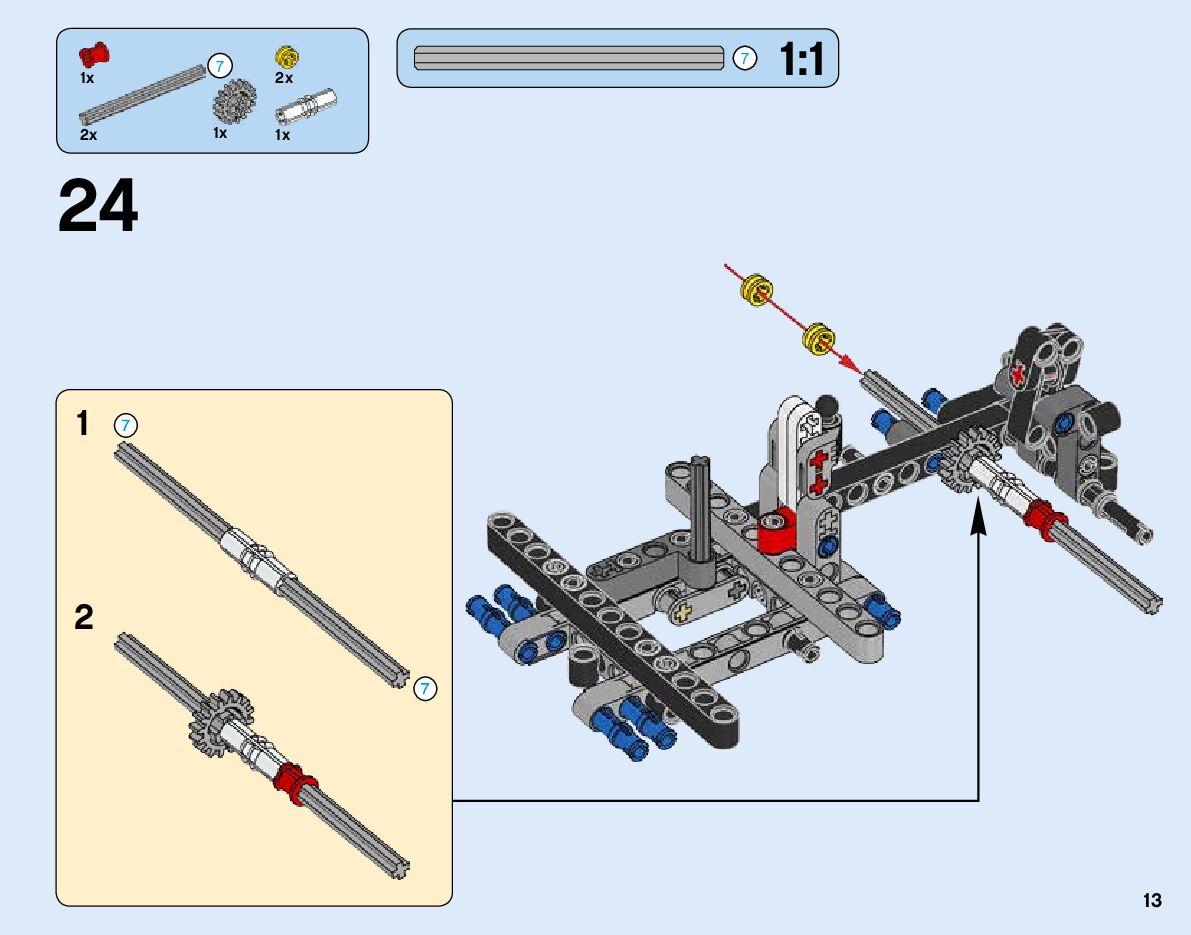 1x
7
2x
2x
1x
1x

7 1:1

24

1 7

7

2

13