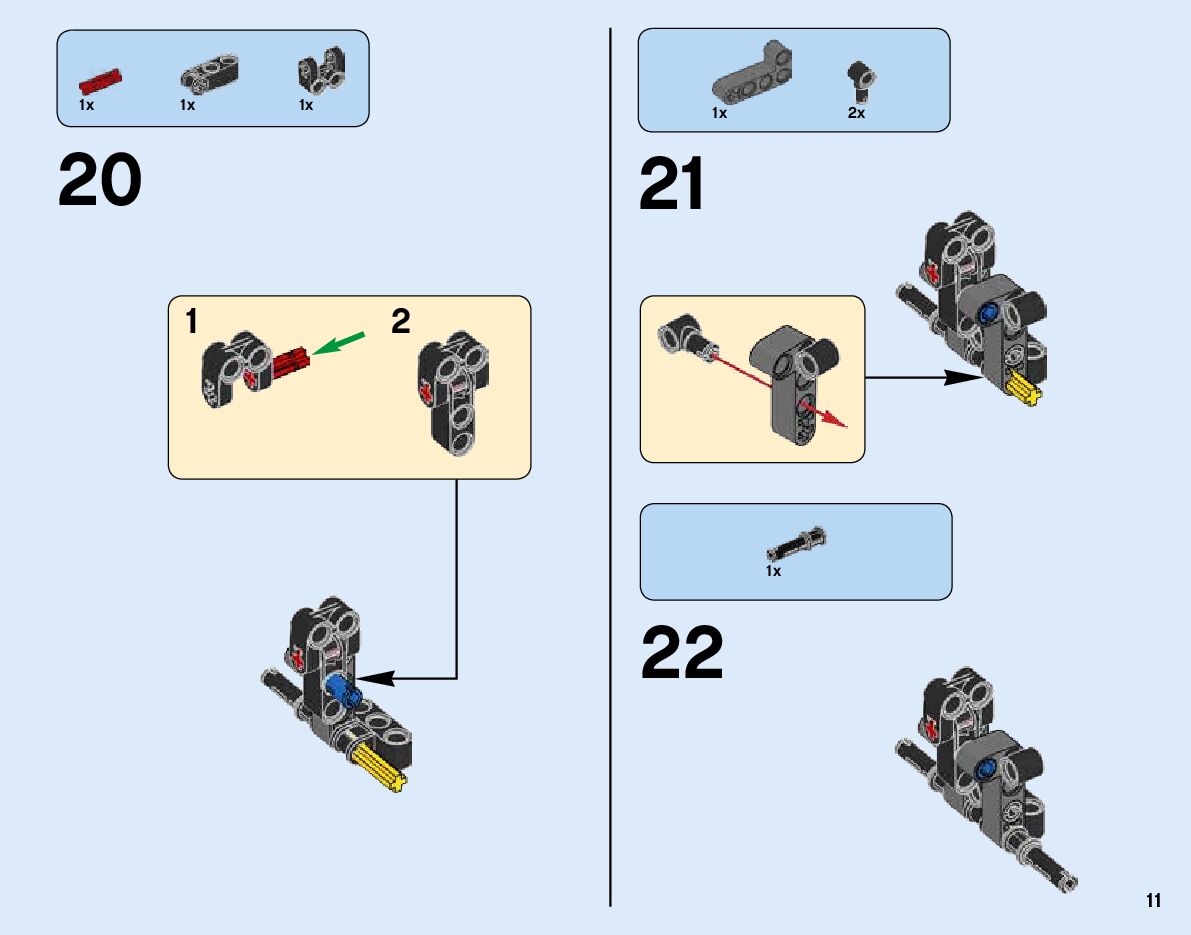 1x 1x 1x

20

1

2

1x 2x

21

1x

22

11