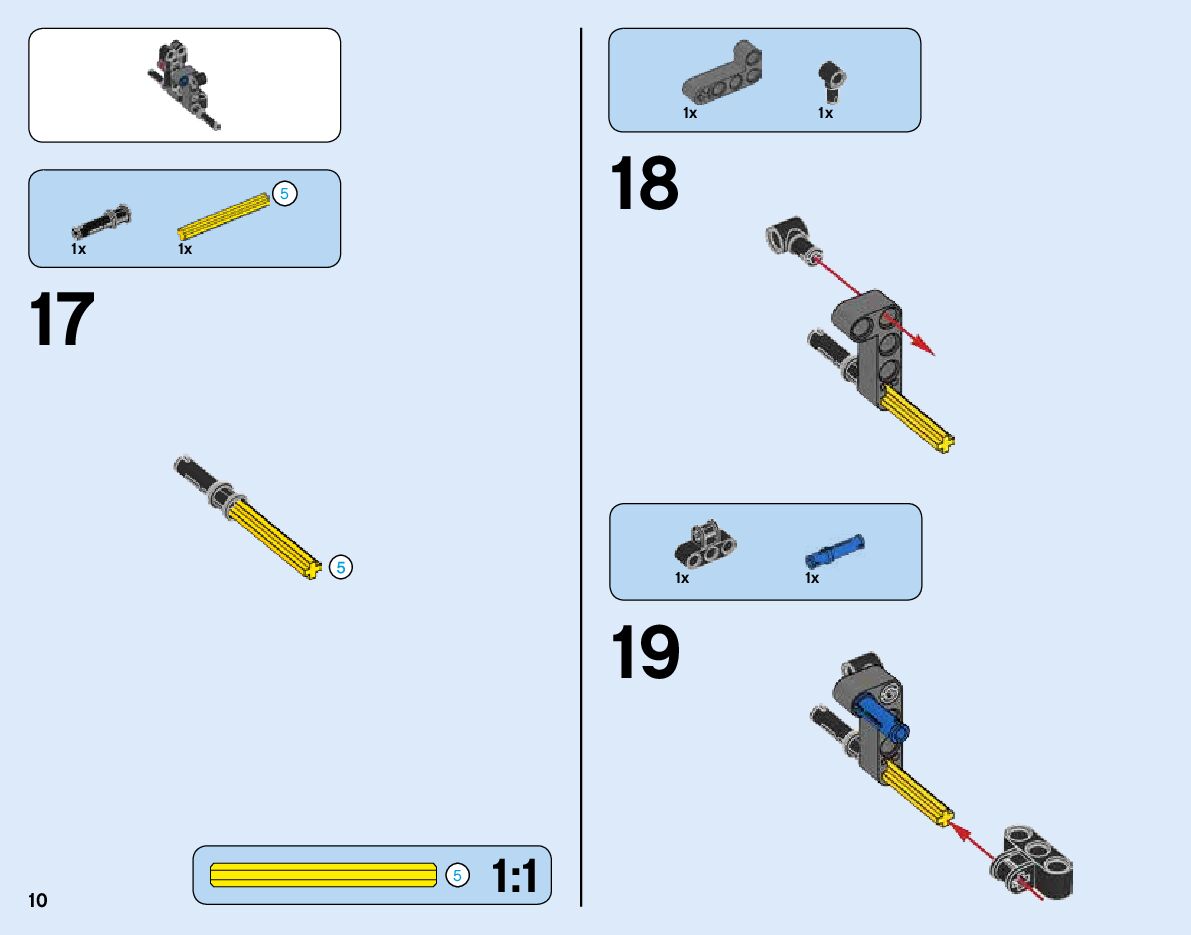 1x 1x 5

17

5

5 1:1

10

1x 1x

18

1x 1x

19