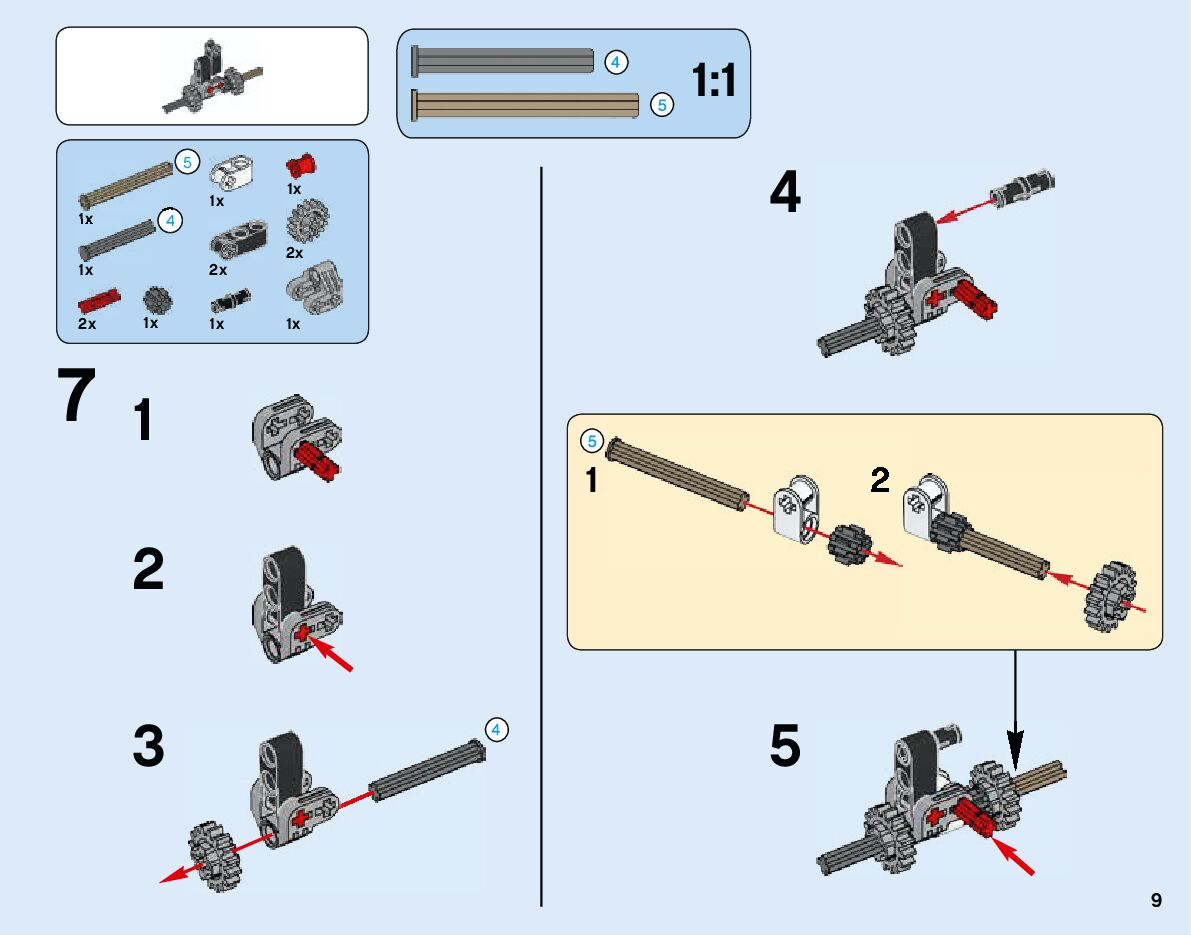 4
5
1:1

5
1x
1x
1x
4
1x
2x
2x
2x
1x
1x
1x

7
1
2
3
4

4
5
1
2
5
9