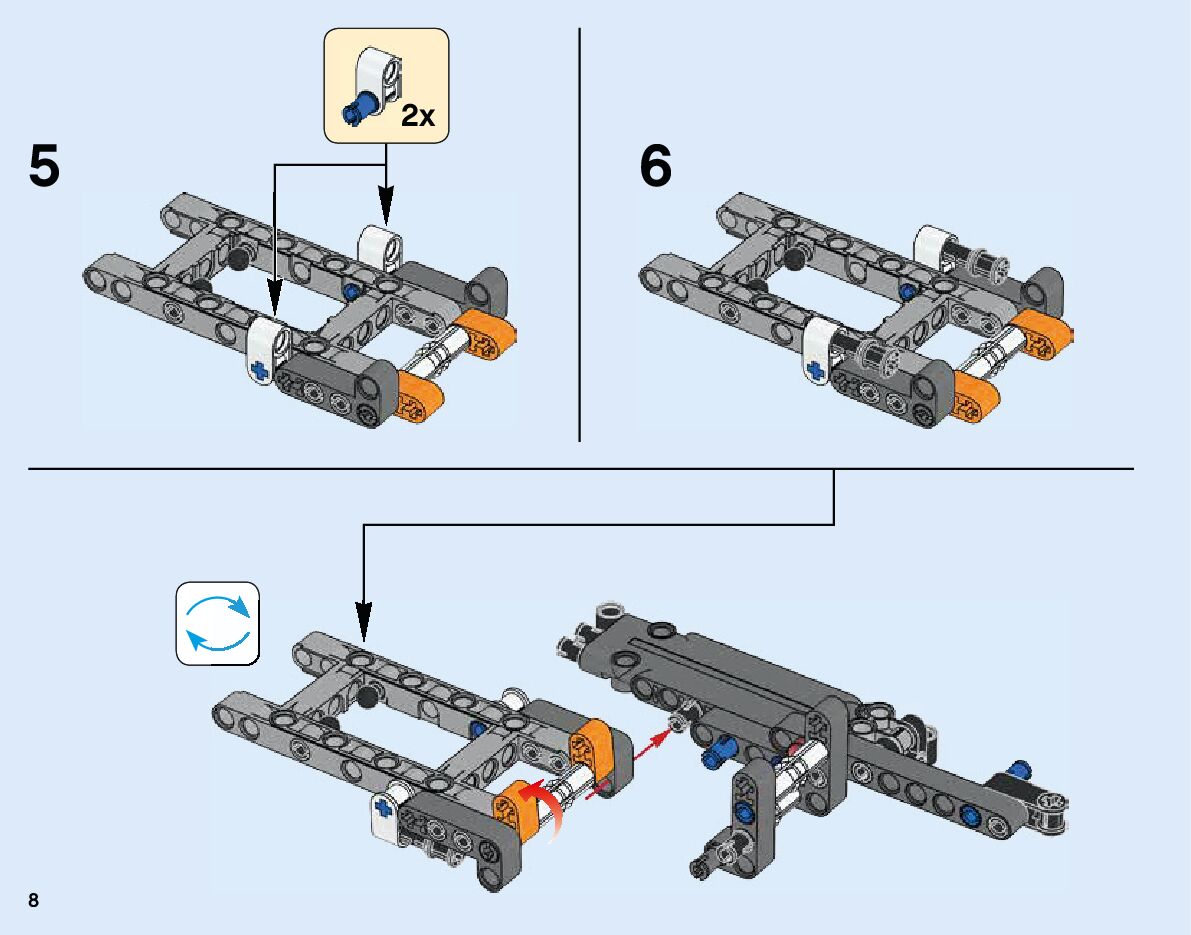 2x

5

6

8