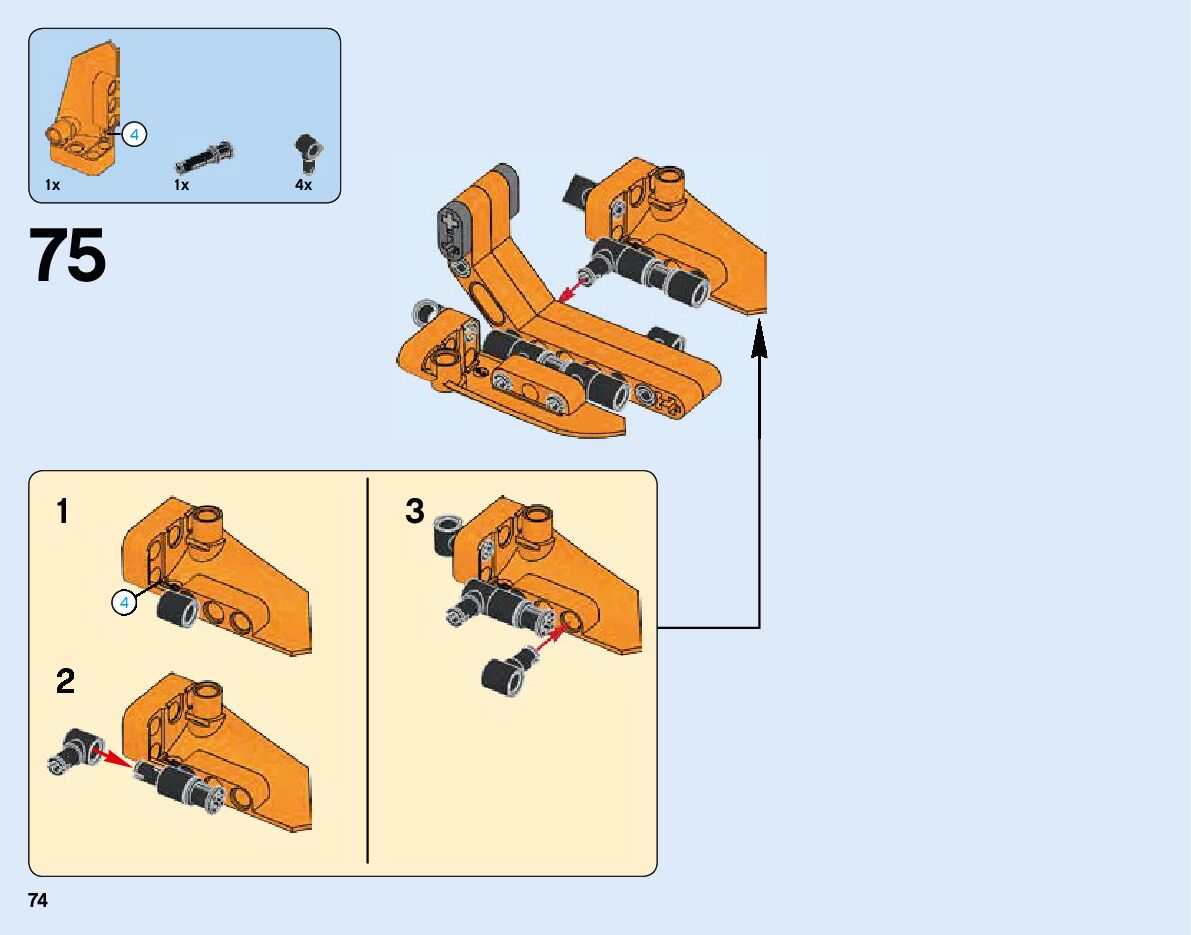 4
1x
1x
4x
75
1
4
2
3
74