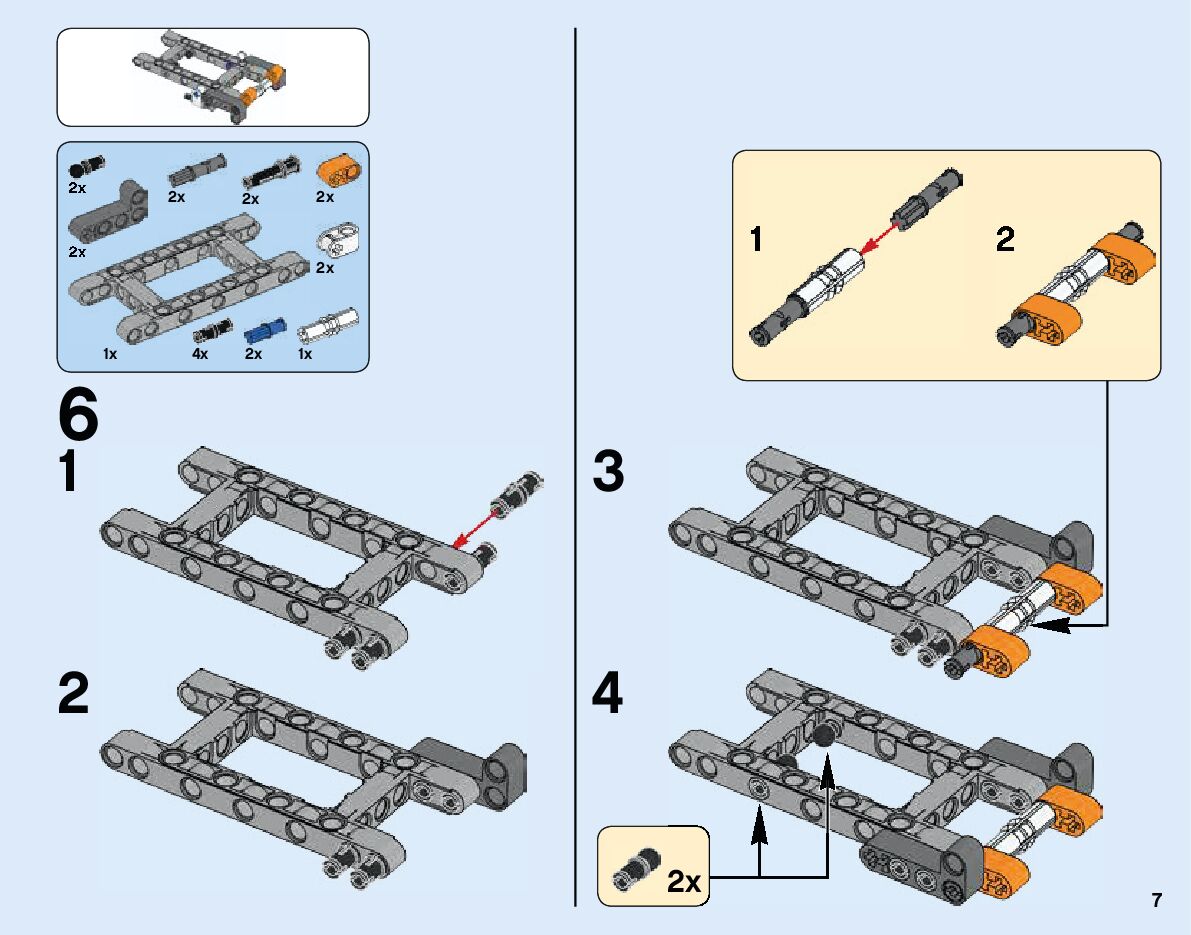 2x
2x
2x
2x
2x
2x
1x
4x
2x
1x

6
1

2

1
2

3

4

2x

7