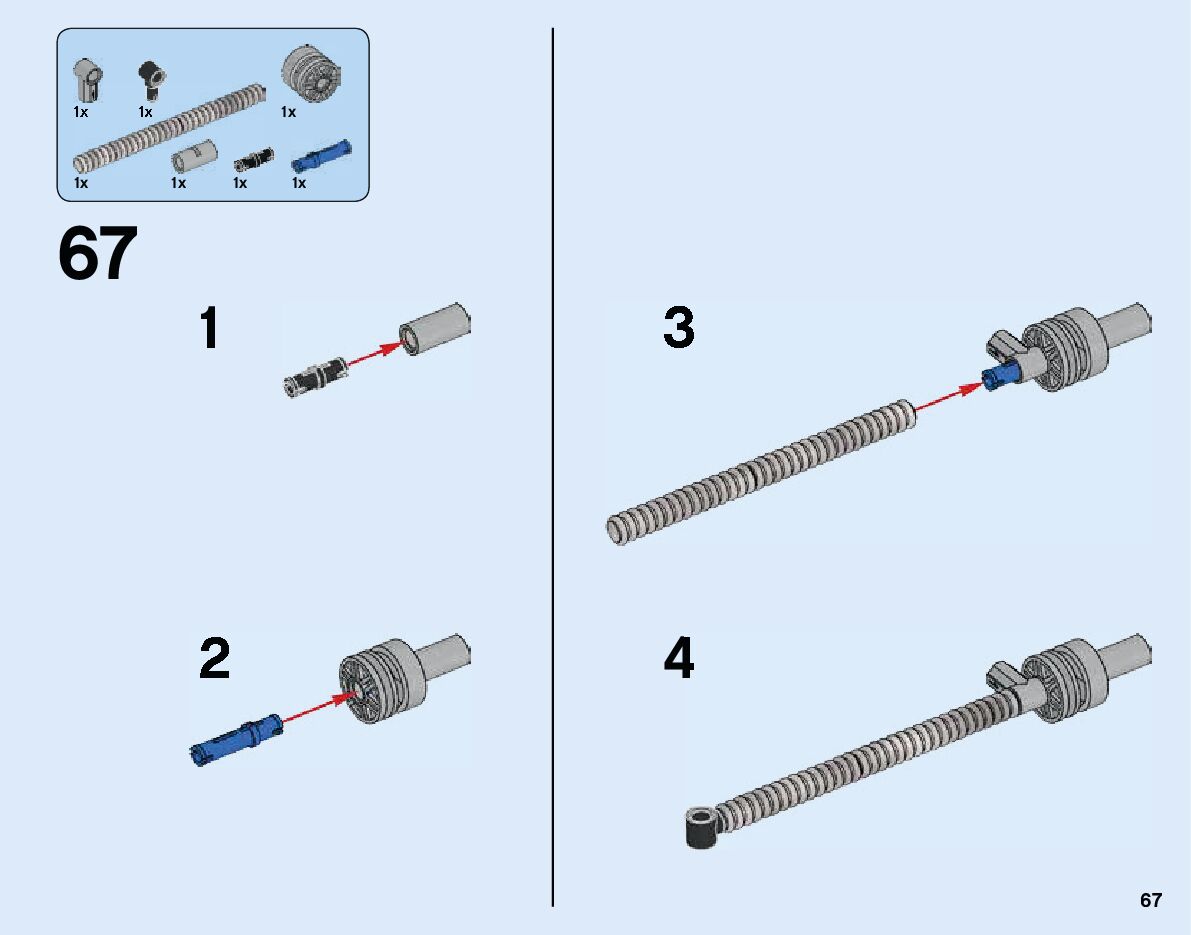 1x
1x
1x
1x
1x
1x
1x

67

1

2

3

4

67