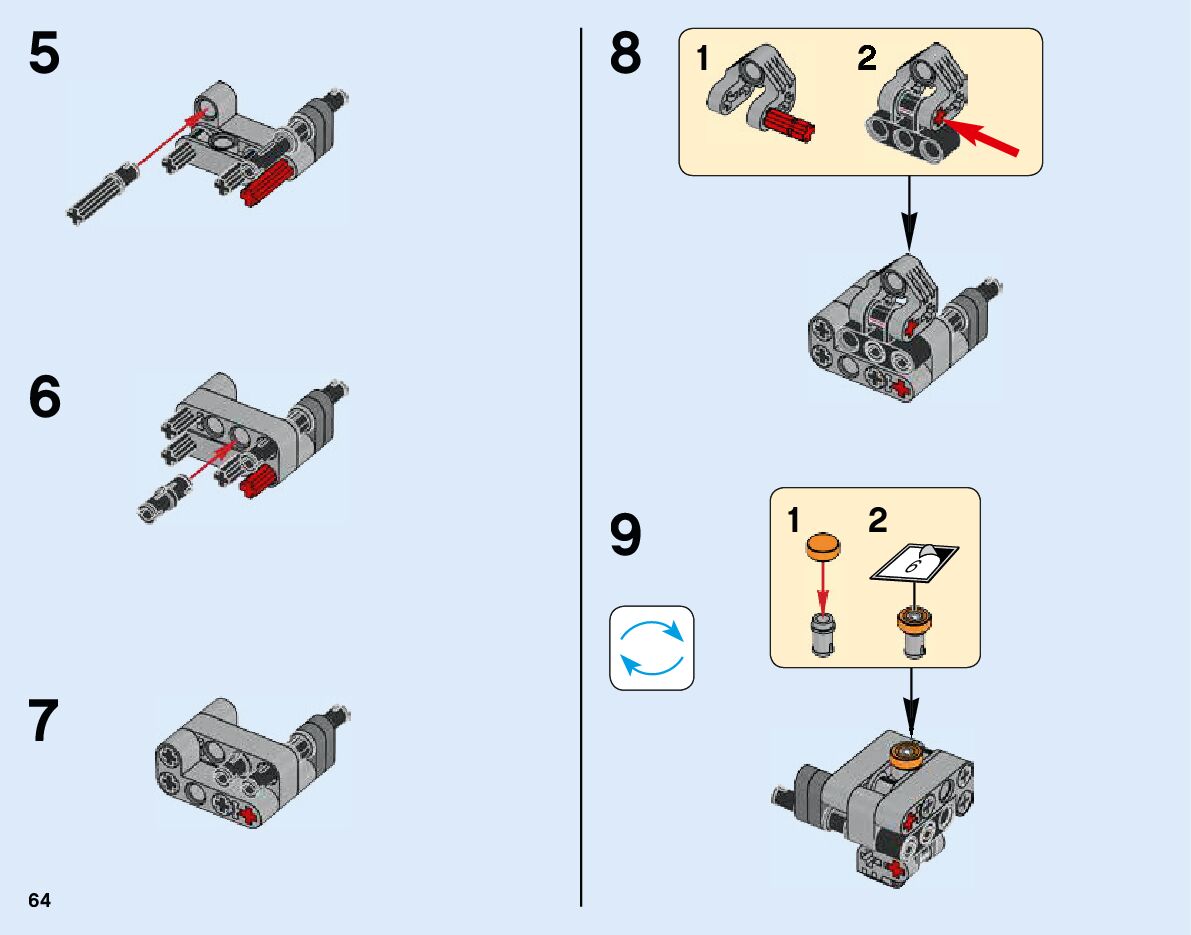 5

6

7

64

8

1

2

9

1

2

6