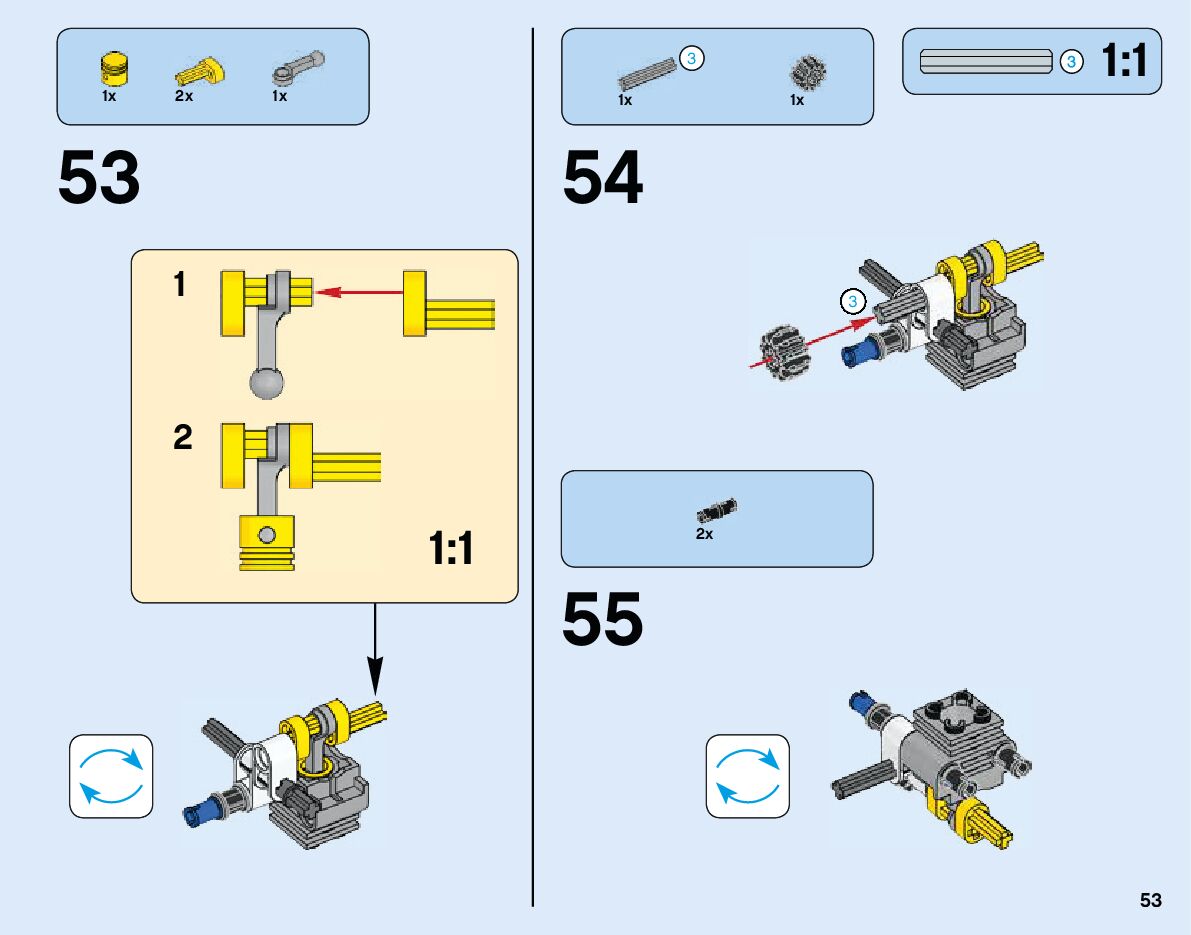 1x 2x 1x

53

1

2

1:1

3
1x 1x

3 1:1

54

3

2x

55

53