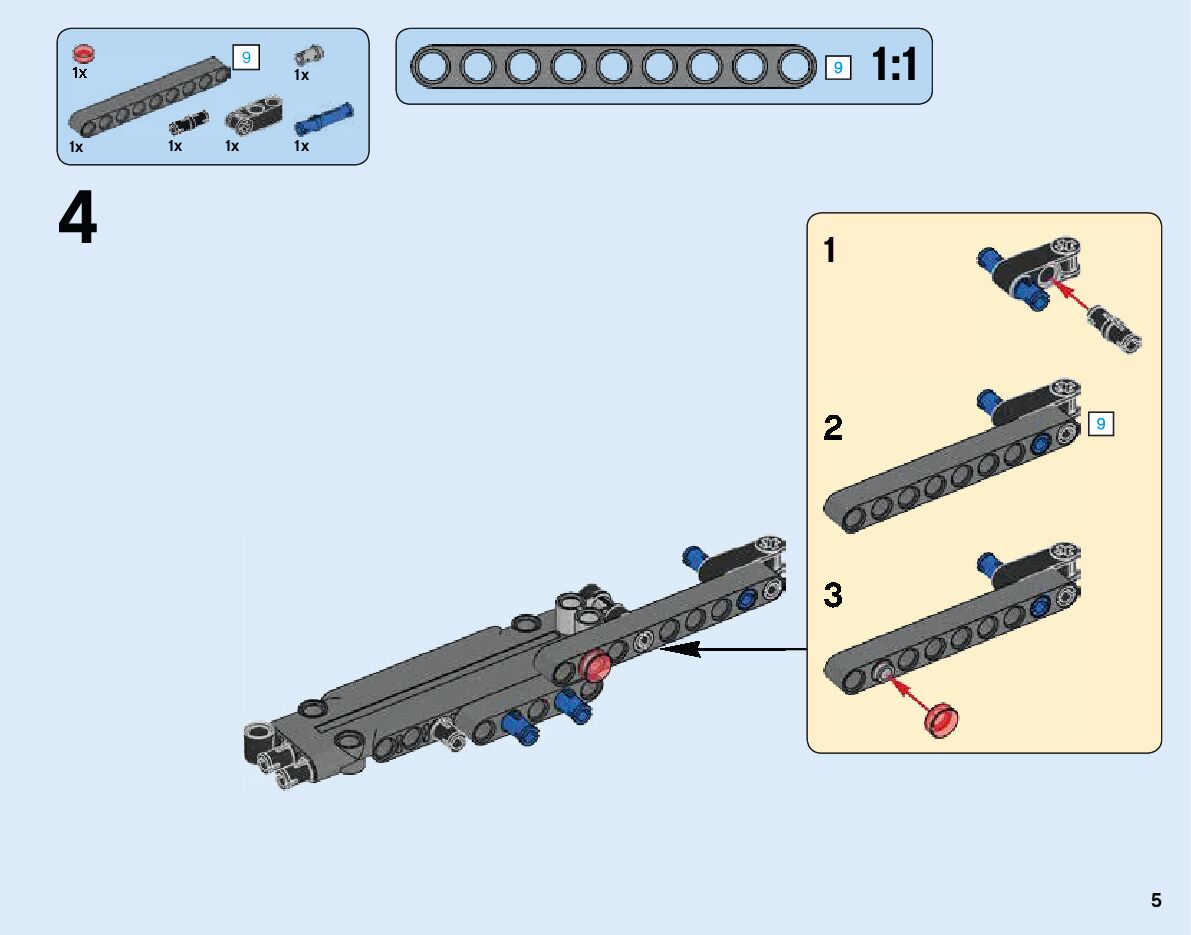 1x
9
1x
1x
1x
1x
1x

9 1:1

4

1

2
9

3

5