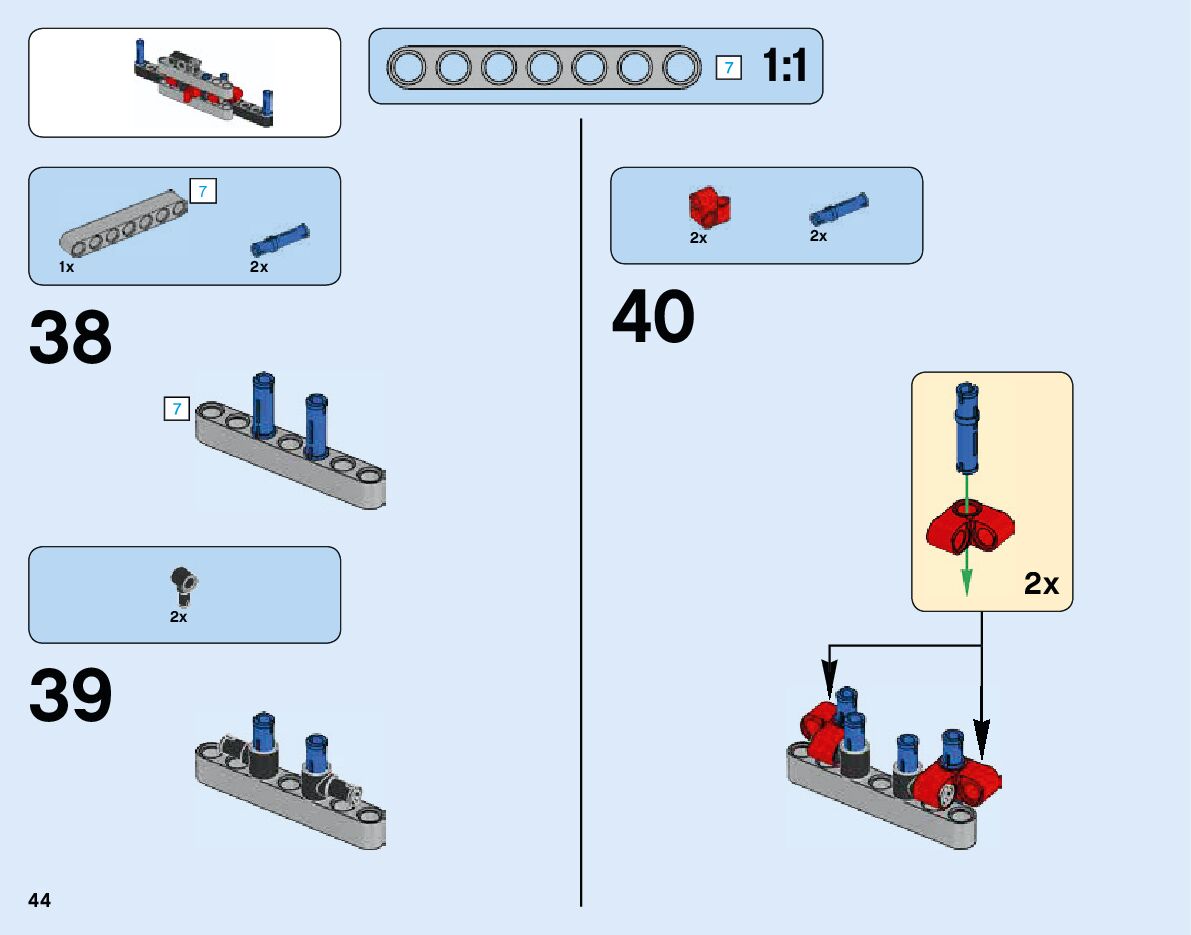 7 1:1

7
1x 2x

38

7

2x

39

2x 2x

40

2x

44