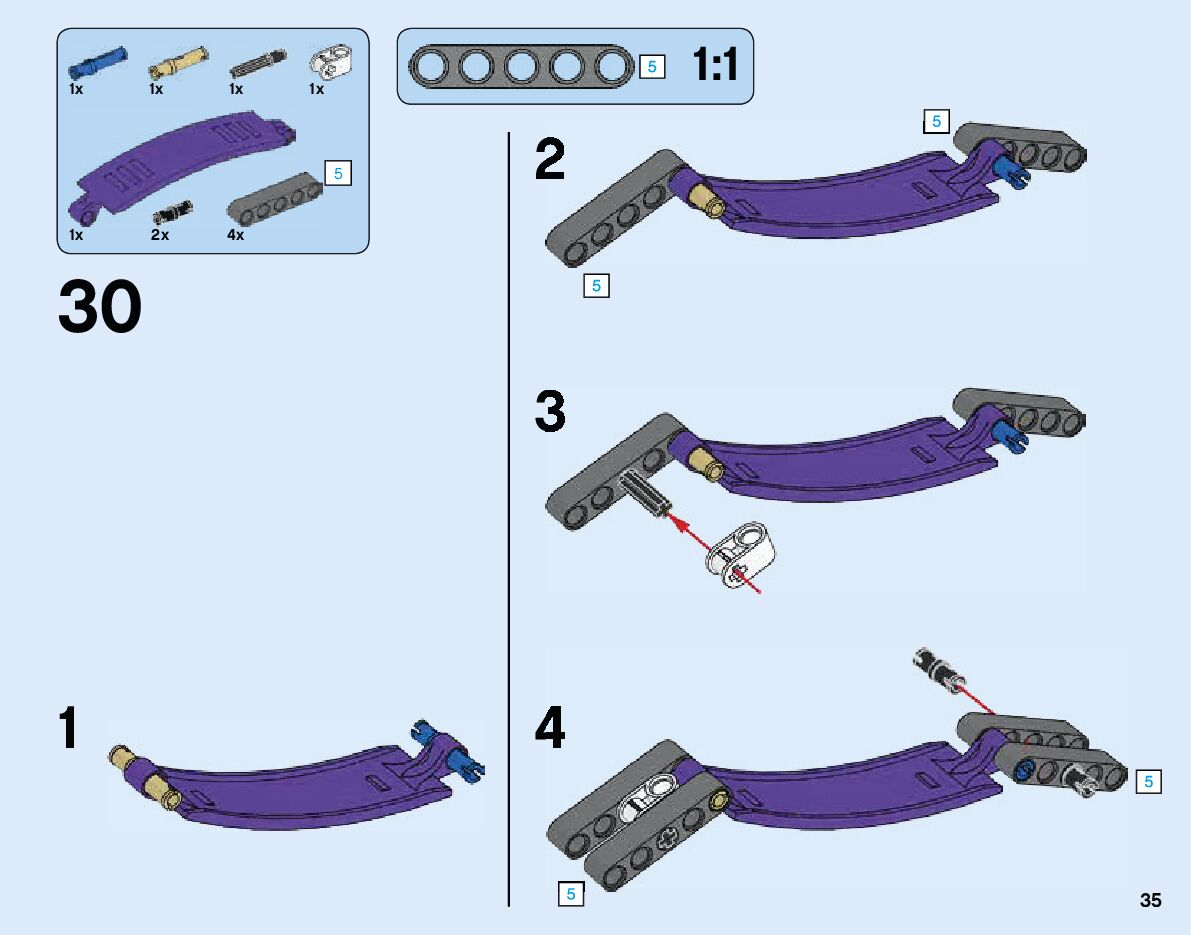 1x 1x 1x 1x

5

1x 2x 4x

5 1:1

30

1

2

5

5

3

4

5

5

35