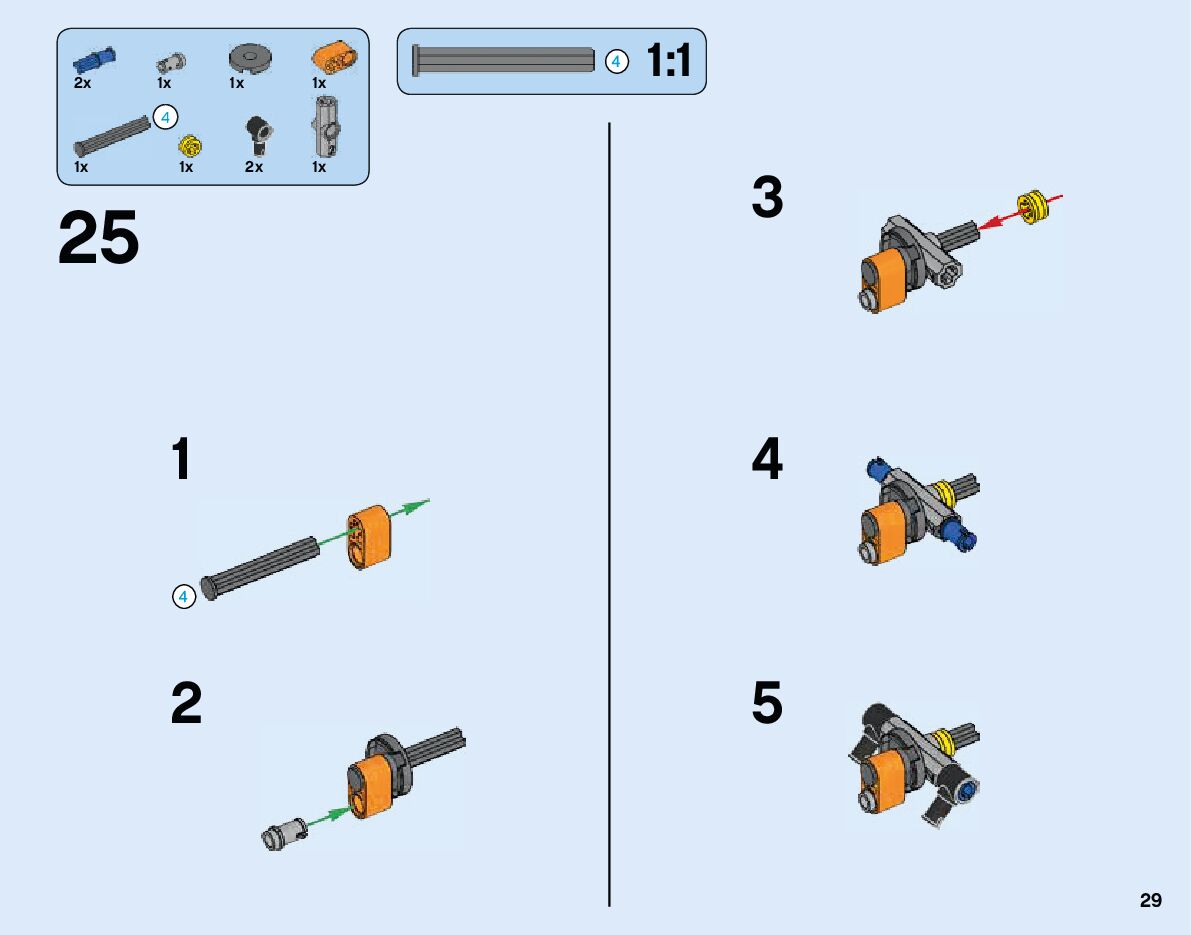 2x 1x 1x 1x

4

1x 1x 2x 1x

4 1:1

25

1

4

2

3

4

5

29