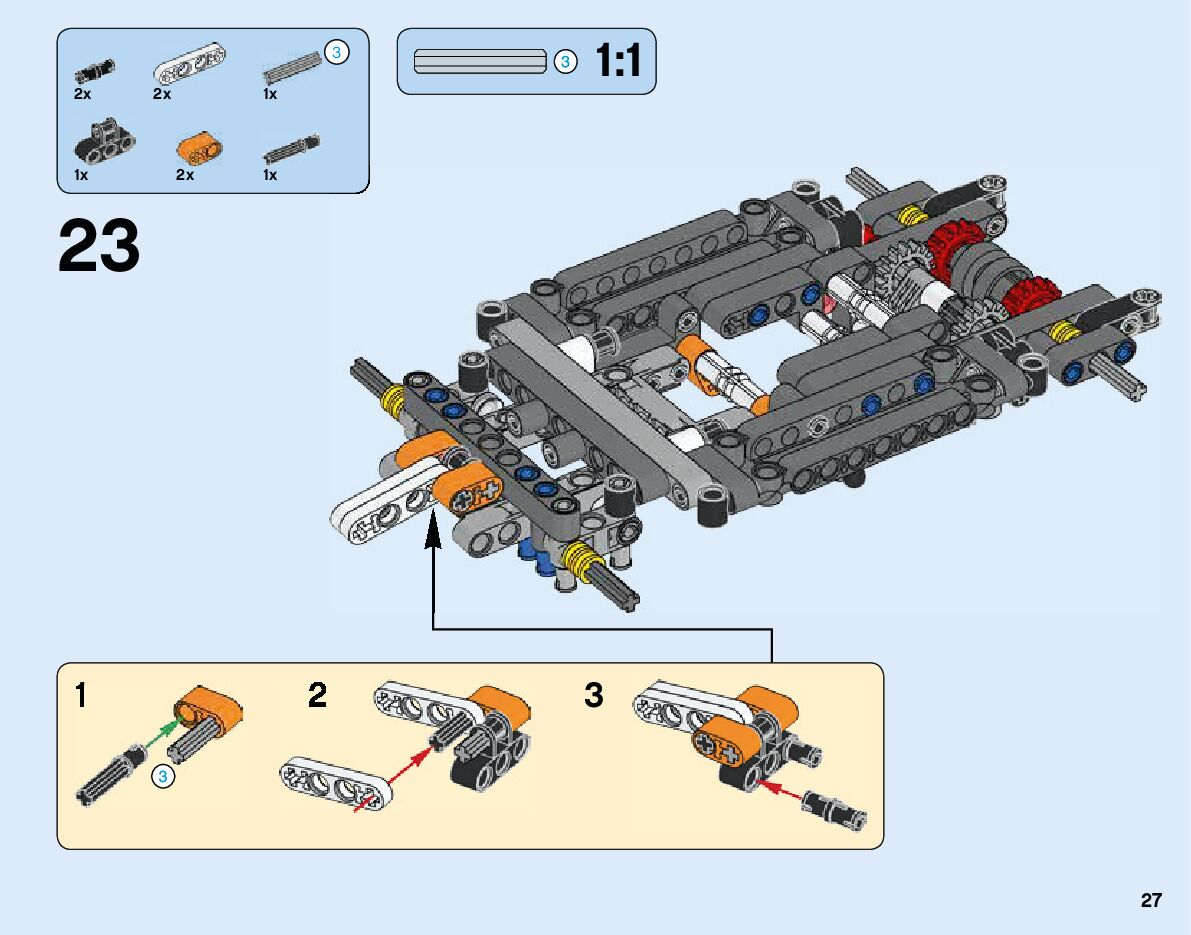 2x 2x 3 1x

1x 2x 1x

3 1:1

23

1

3

2

3

27