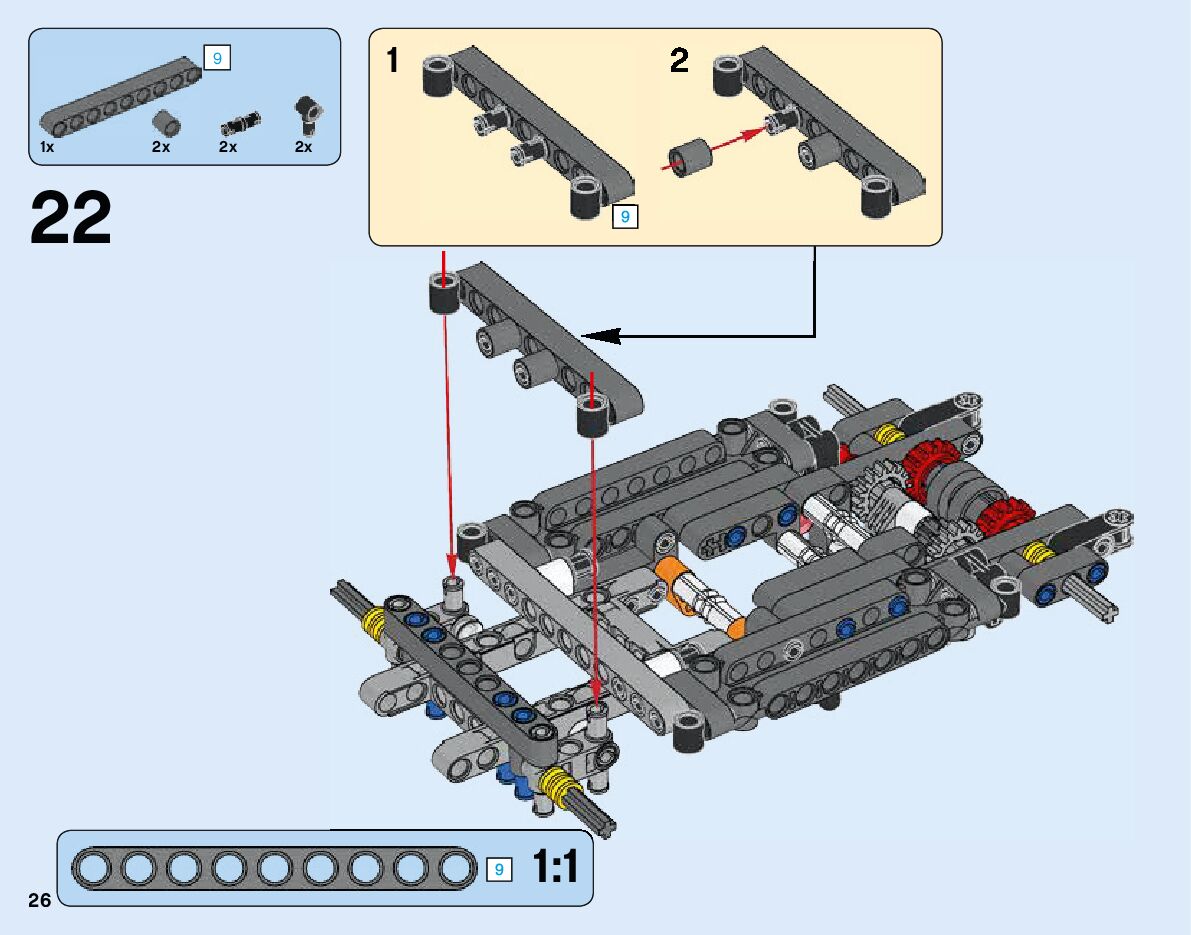 9
1x
2x
2x
2x

22

1
9
2

9
1:1

26