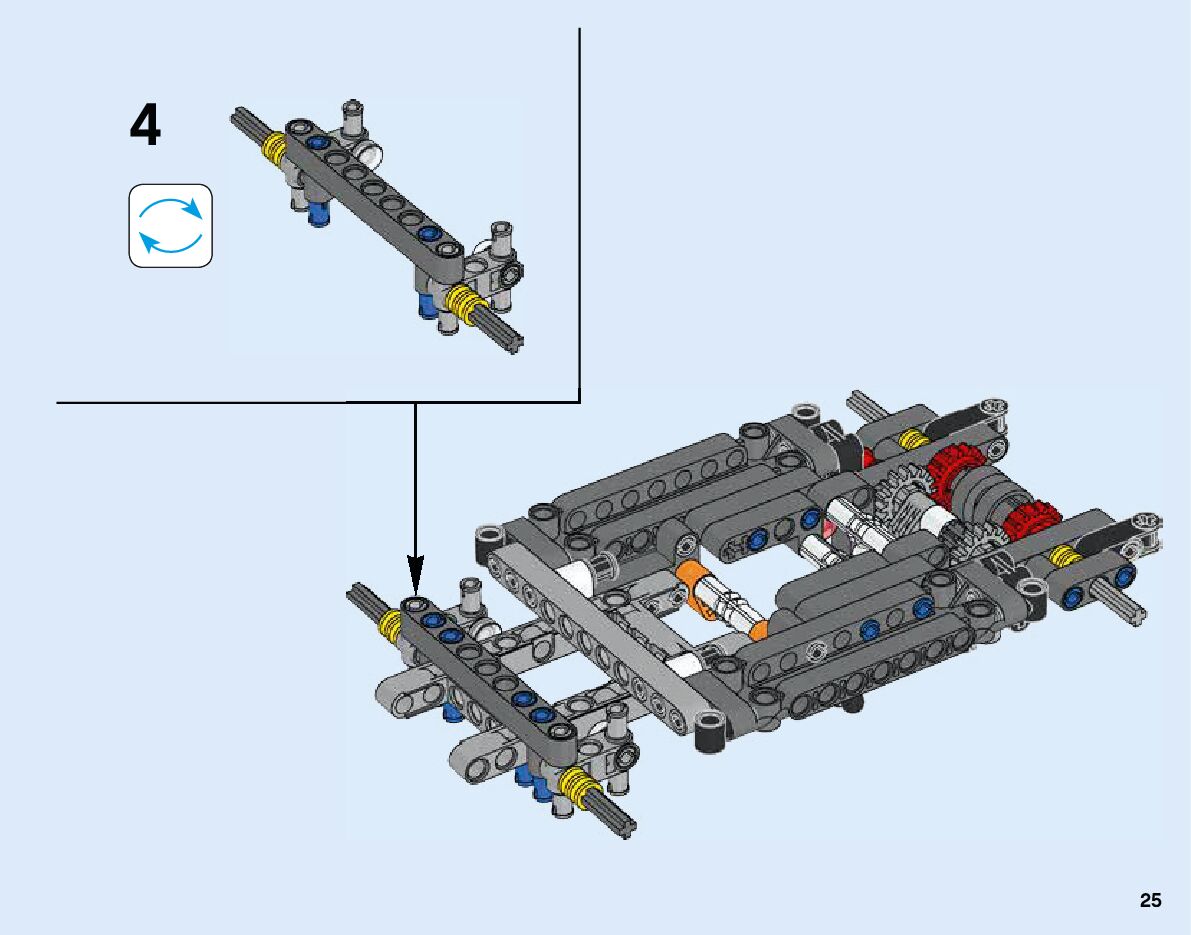 4

25