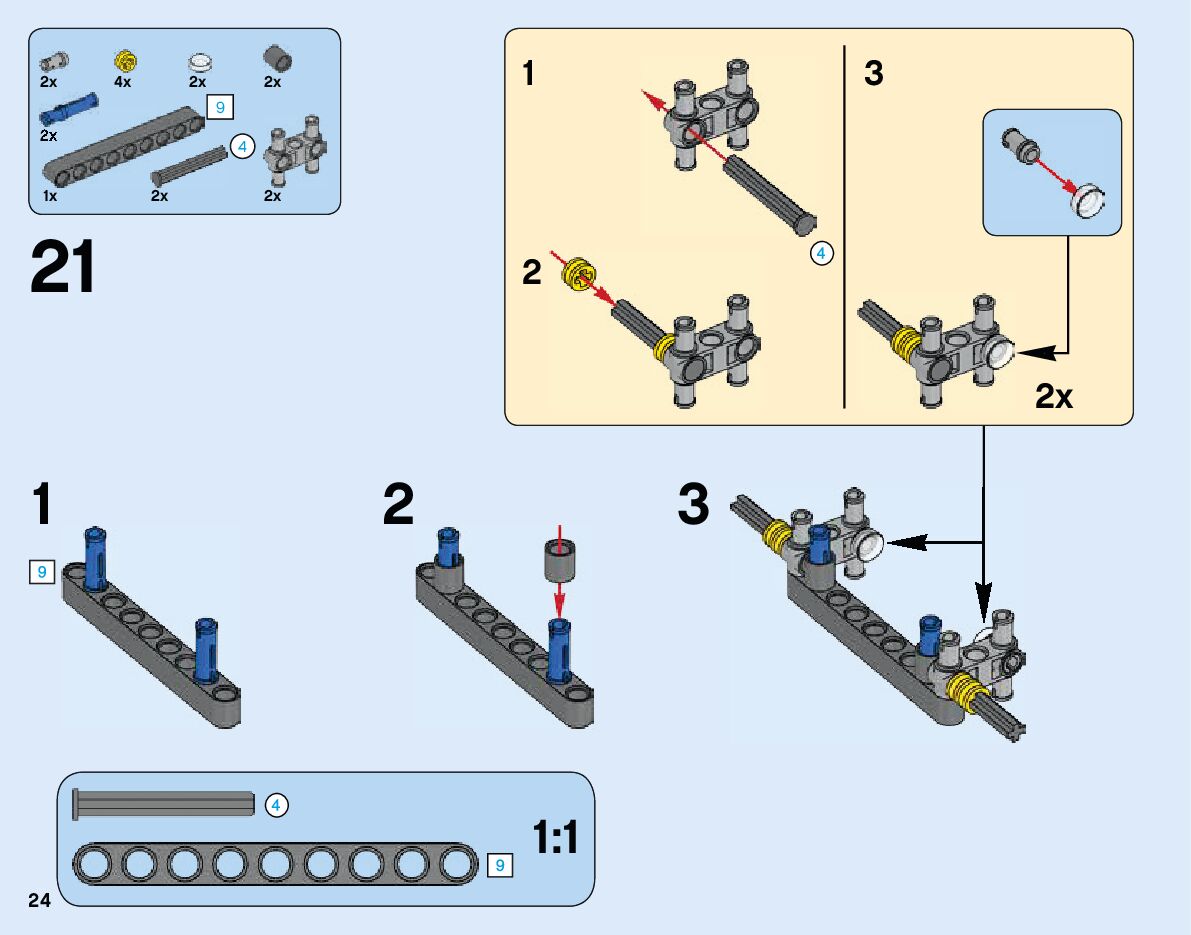 2x 4x 2x 2x
2x
9
4
1x 2x 2x

21

1
4
2
3
2x

1
9
2
3

4
1:1
9
24