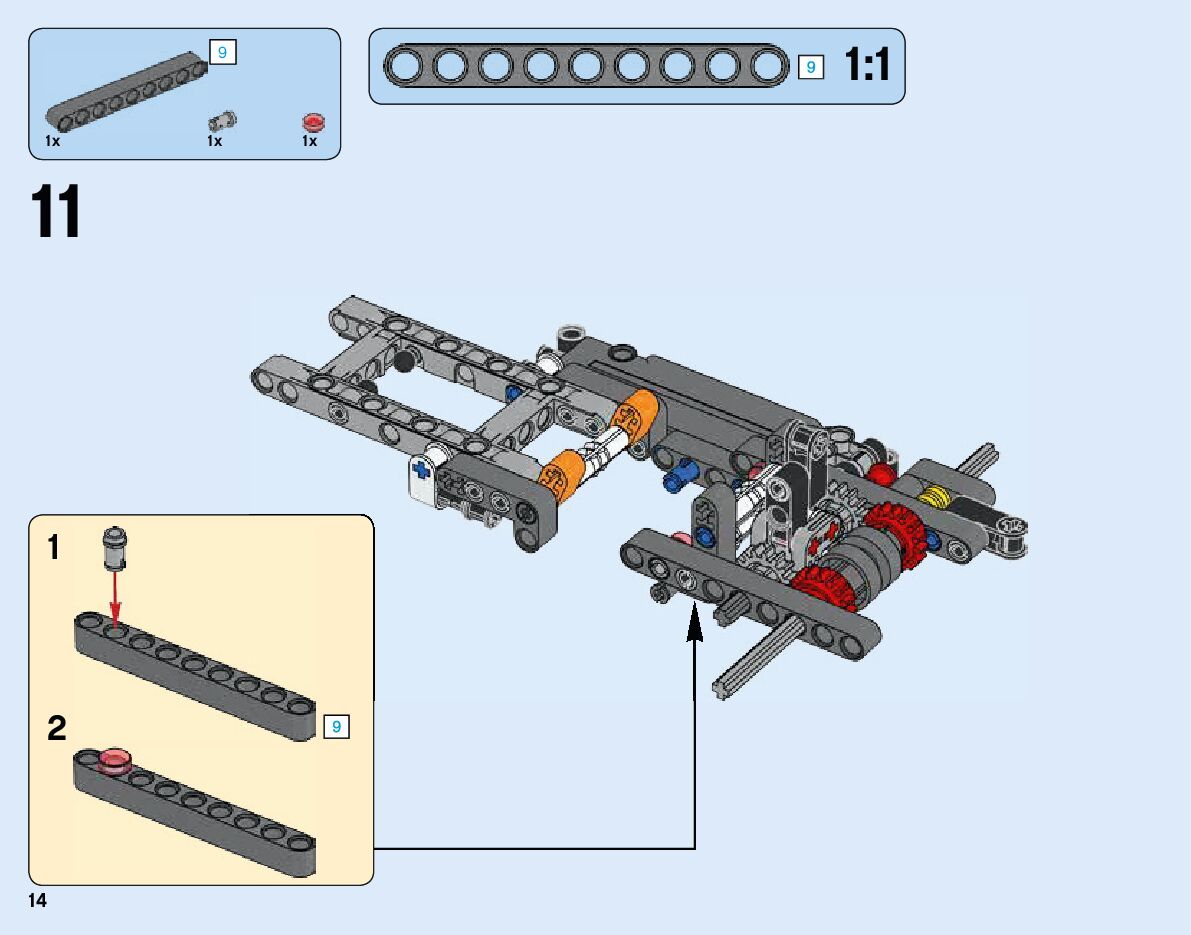 9

1x

1x

1x

9 1:1

11

1

9

2

14