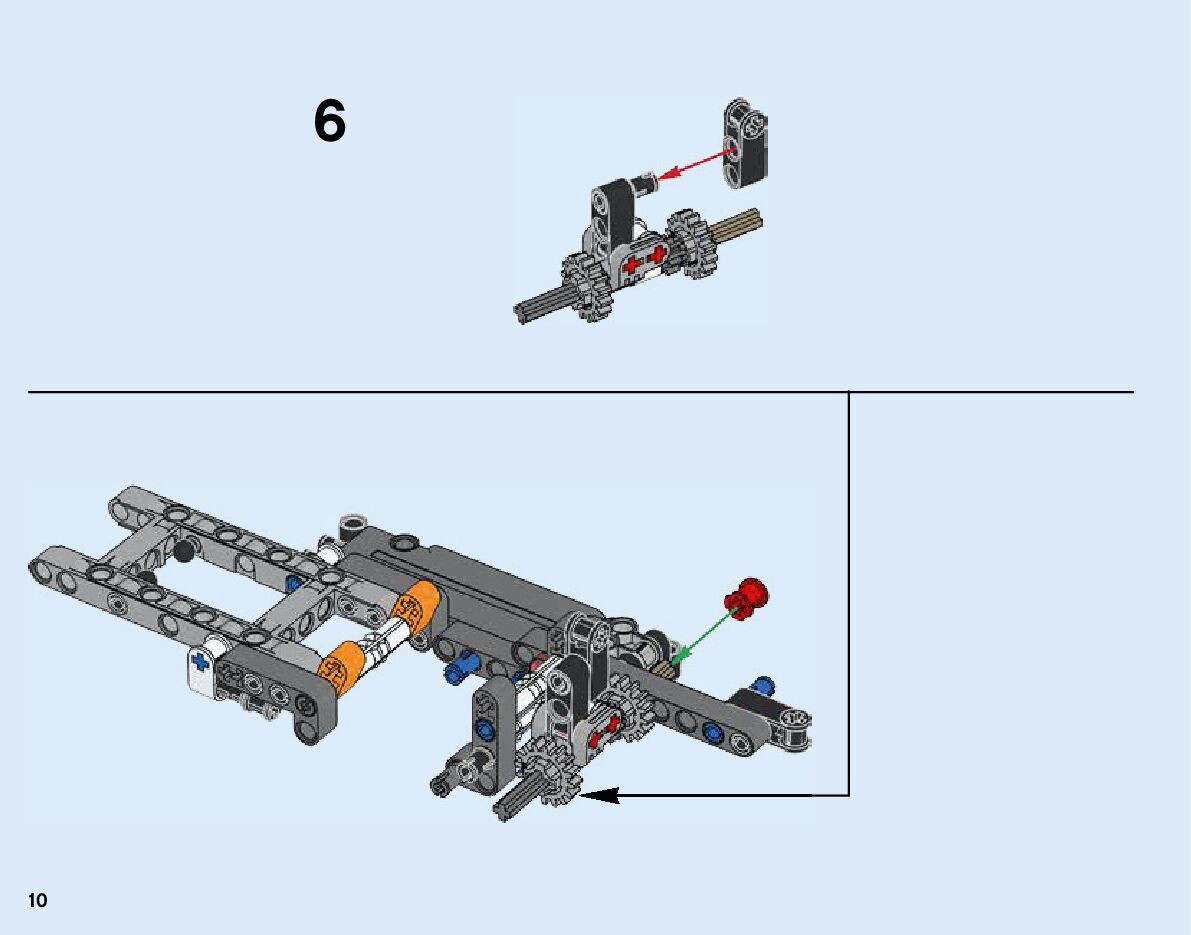 6

10