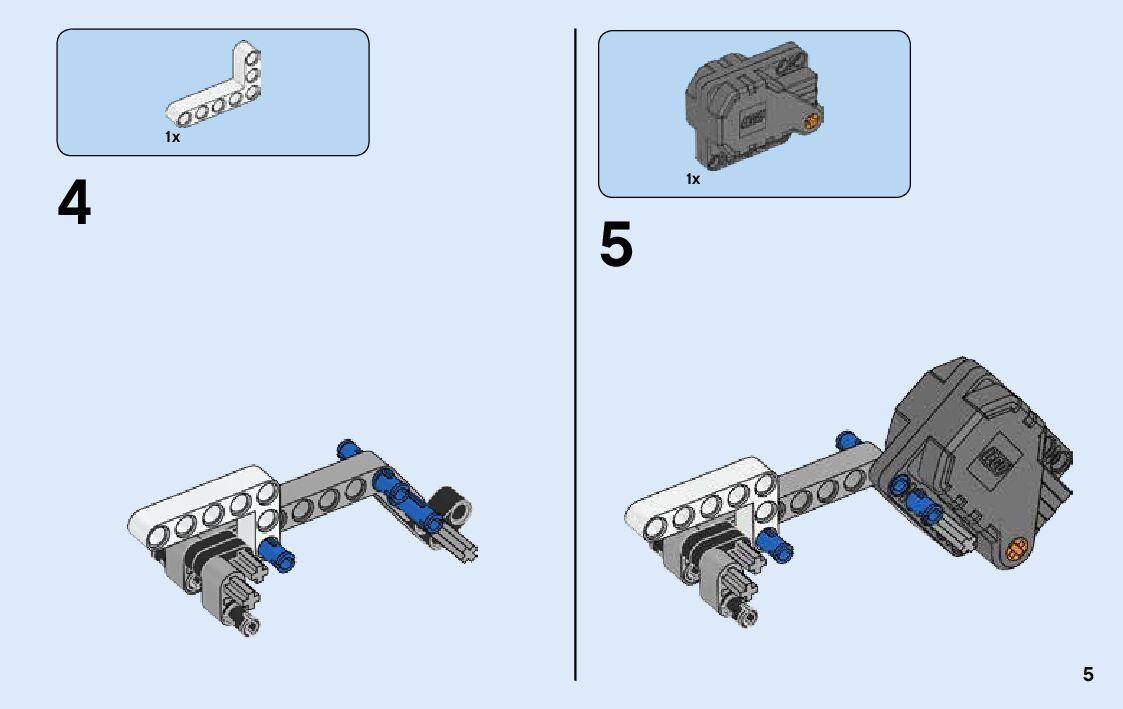 1x

4

1x

5

5