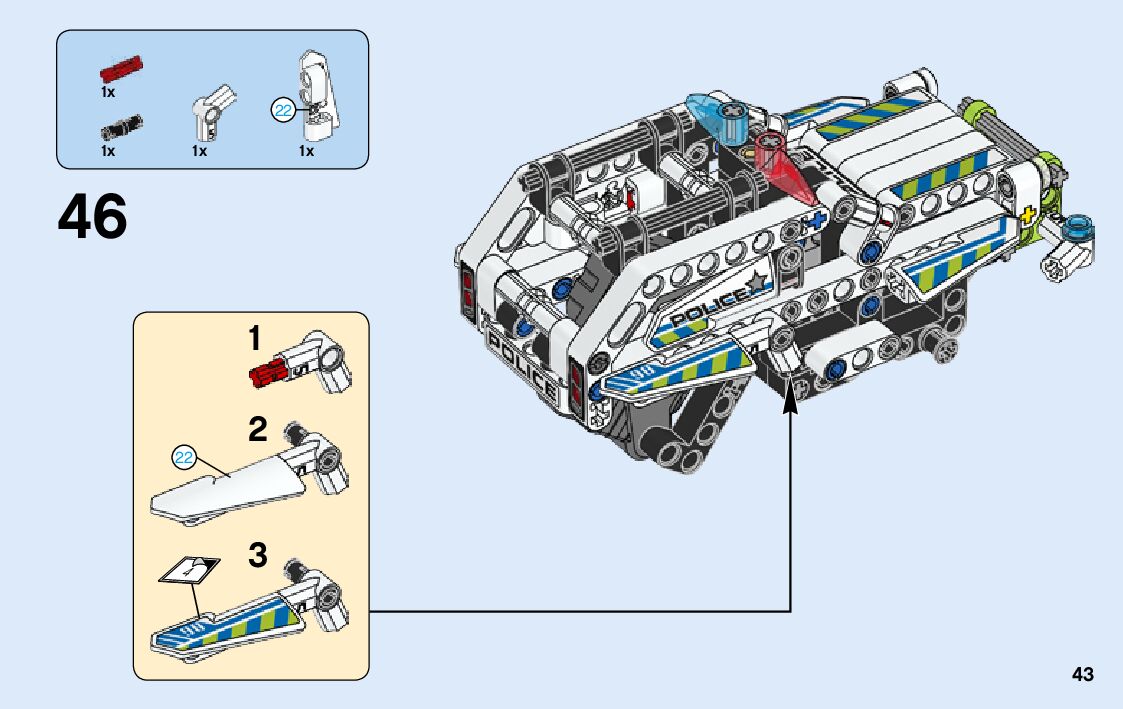 1x
1x
1x
22
1x

46

1
2
22
3

POLICE
POLICE

43