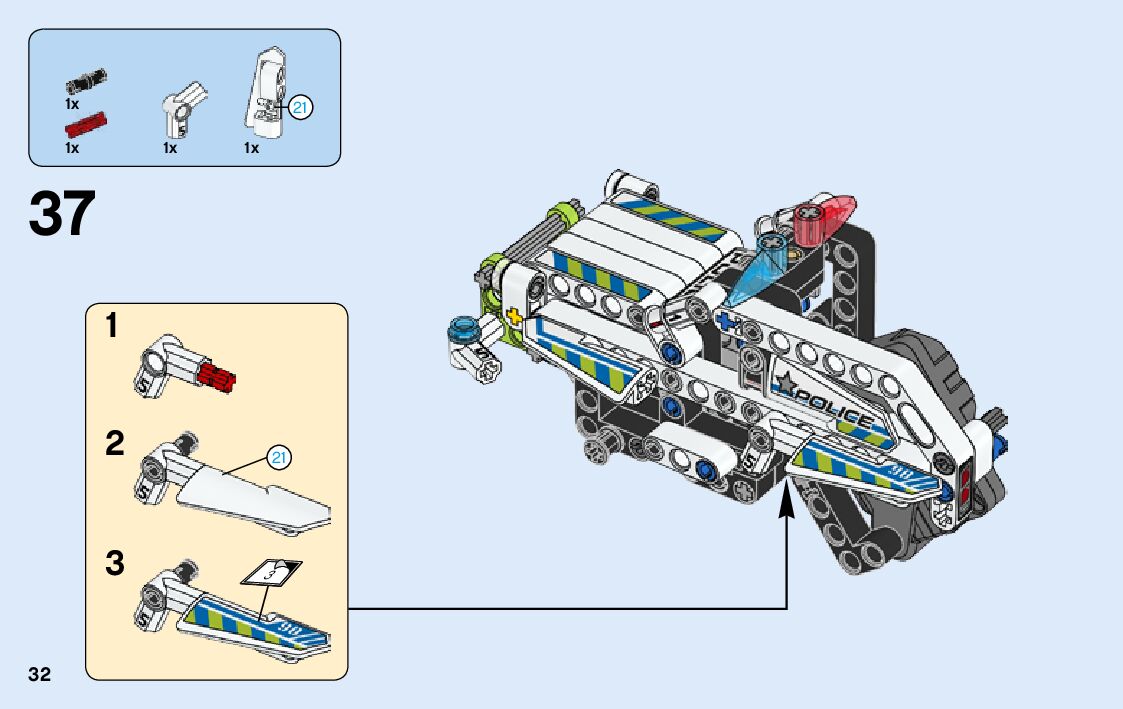 1x
1x
1x
1x
21

37

1
2
21
3
3

POLICE

32