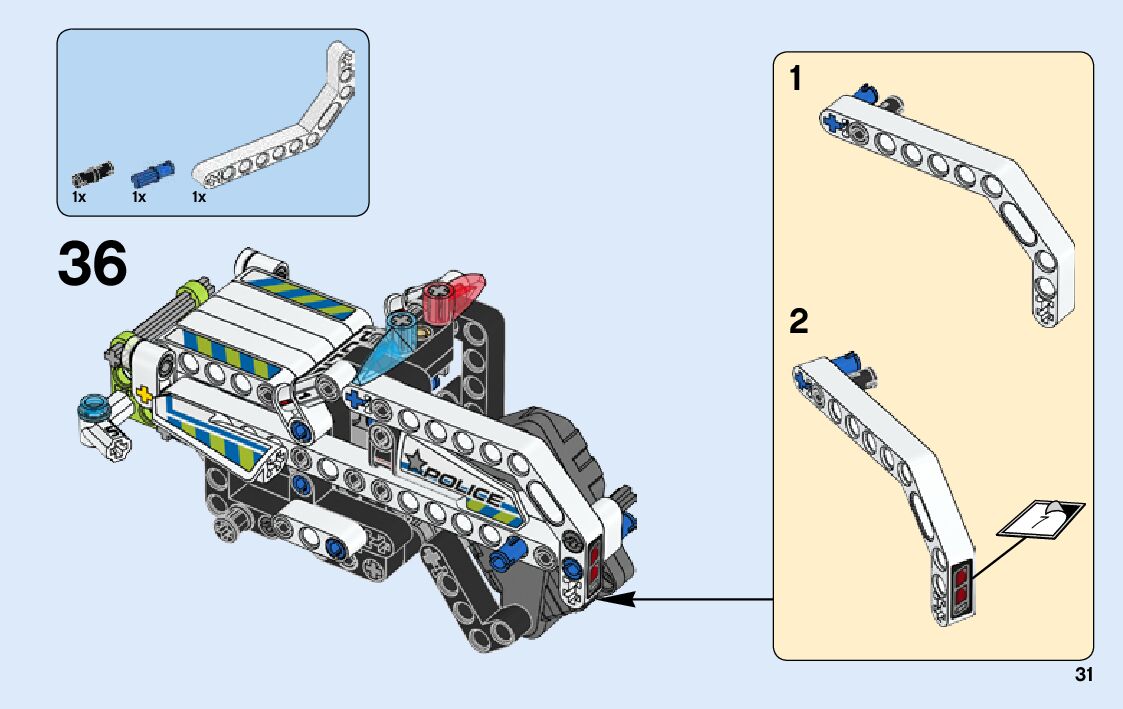 1x 1x 1x

36

POLICE

1

2

7

31