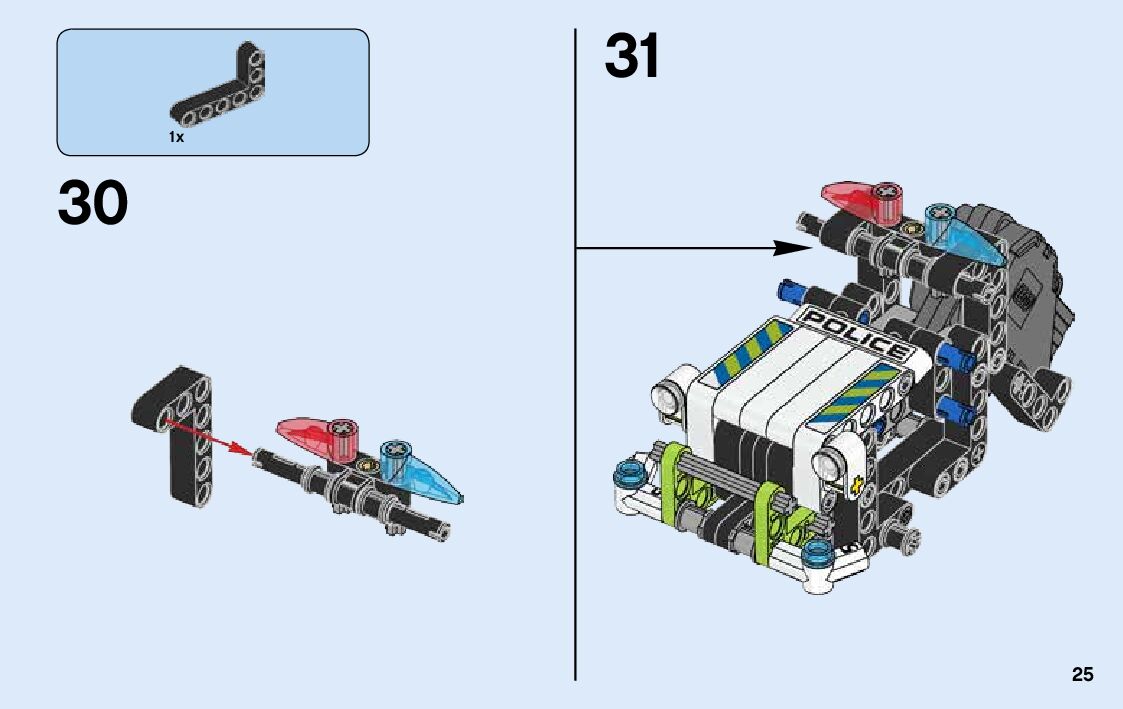 1x

30

31

POLICE

25