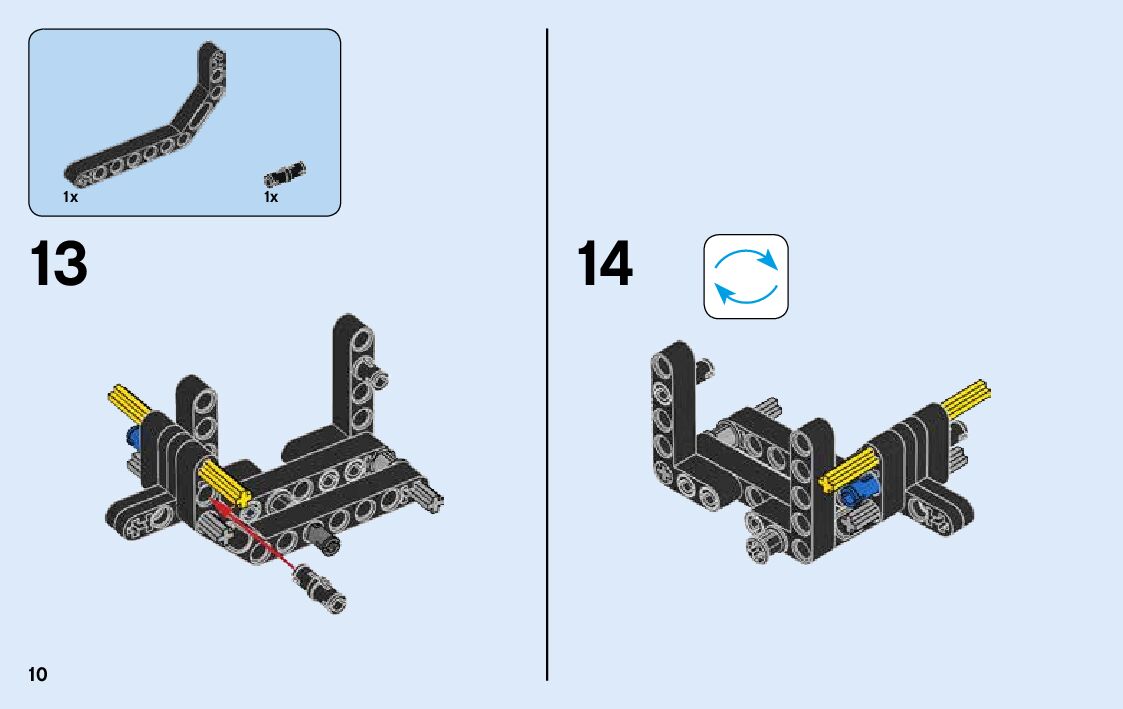 1x

1x

13

14

10