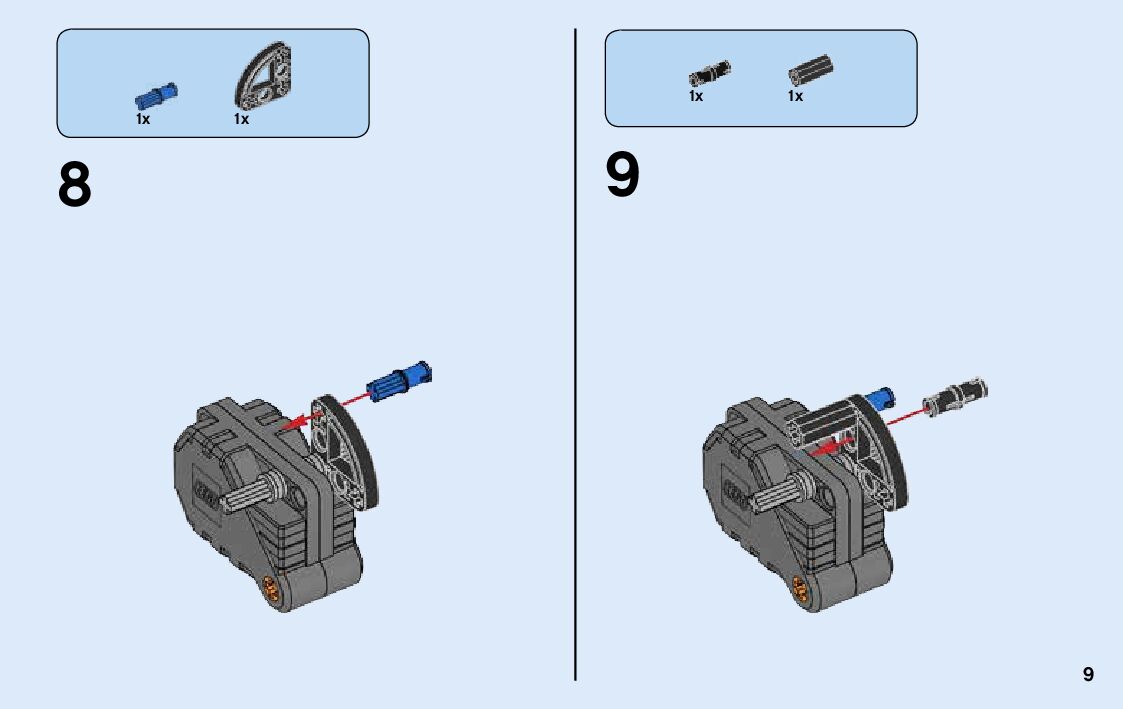 1x
1x

8

1x
1x

9

9