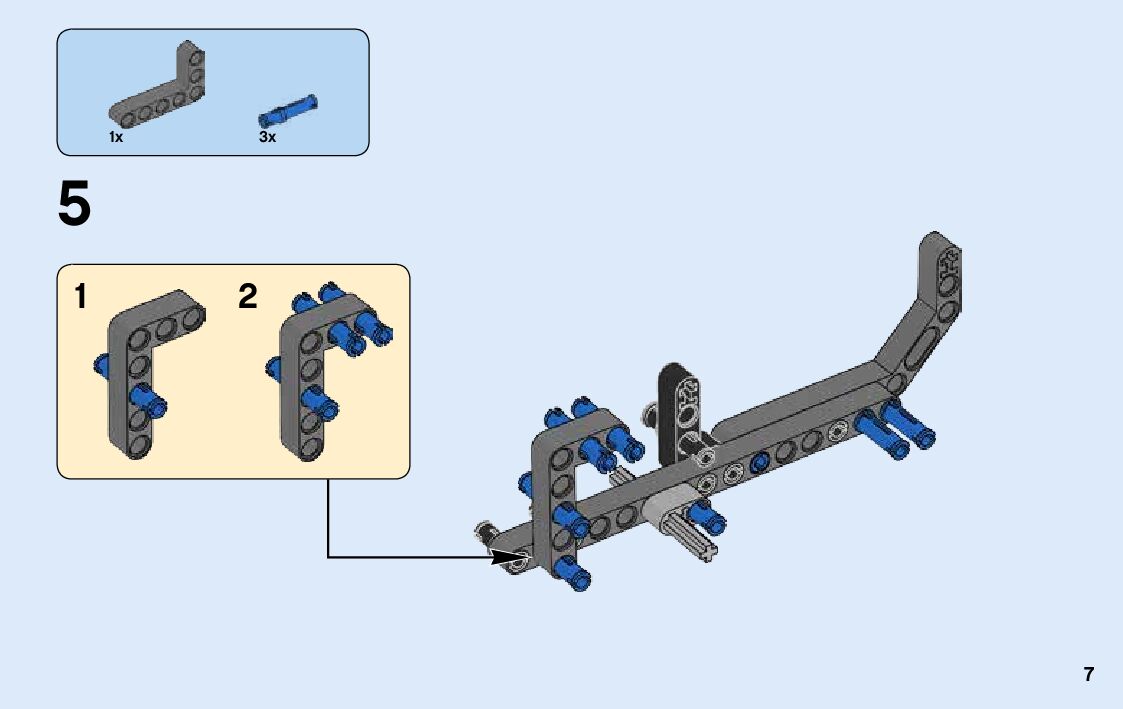 1x
3x

5

1
2

7