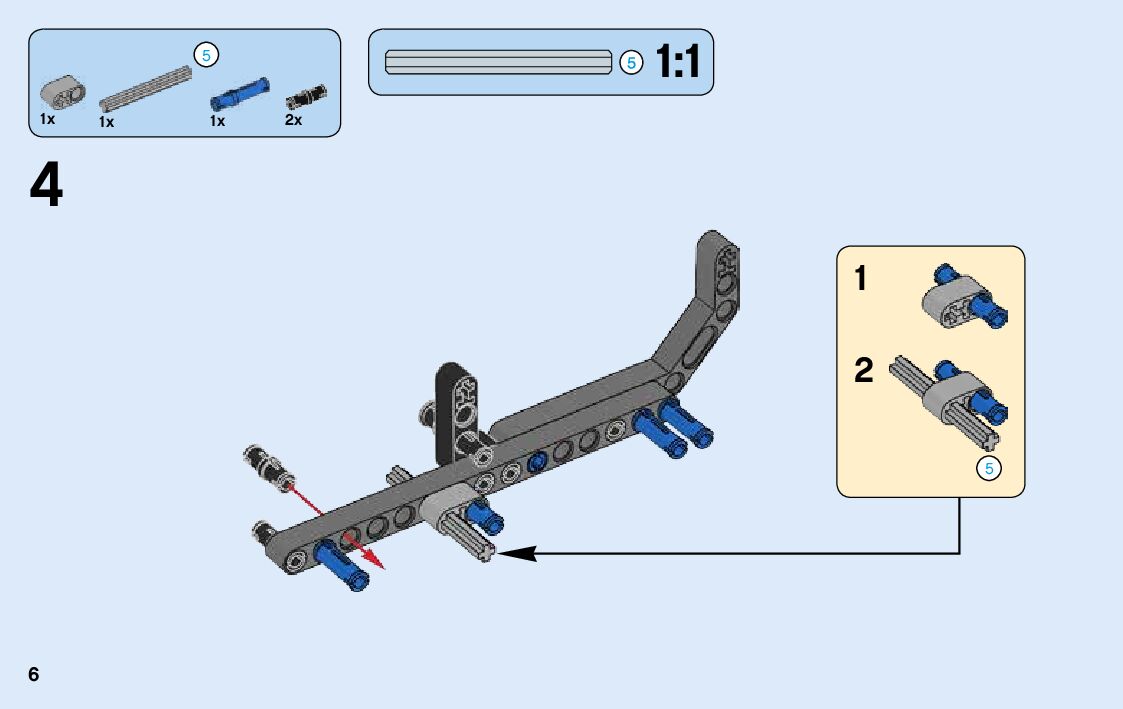 5

1x 1x 1x 2x

5 1:1

4

1

2

5

6