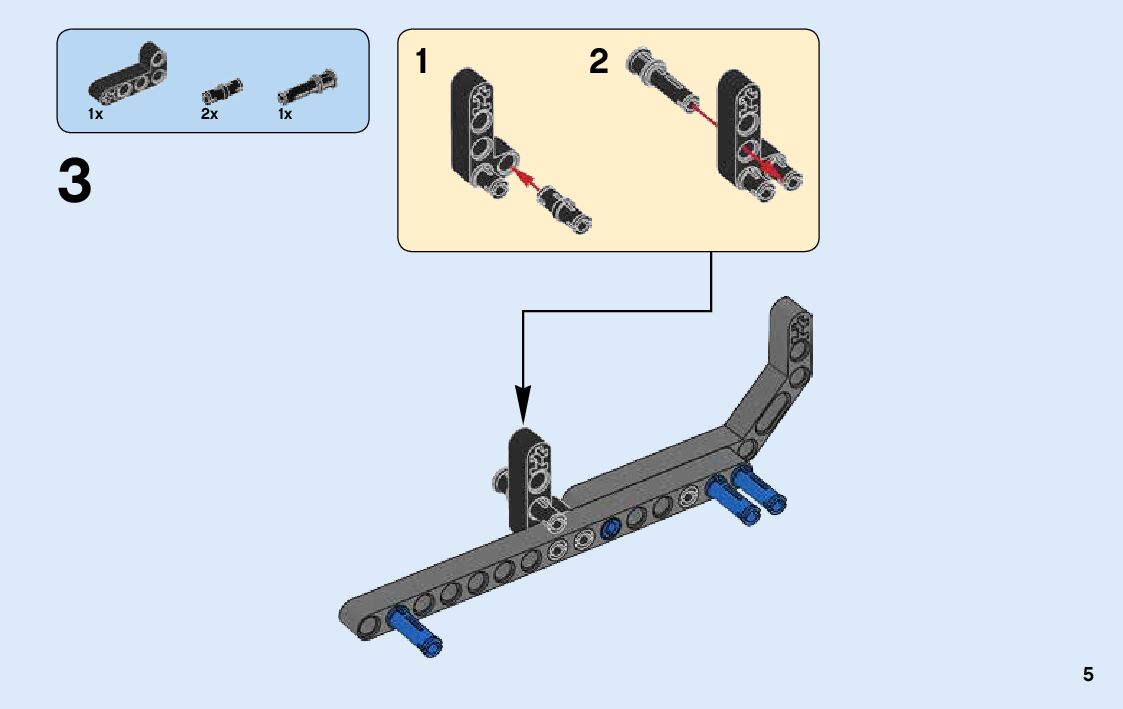 1x 2x 1x

3

1

2

5