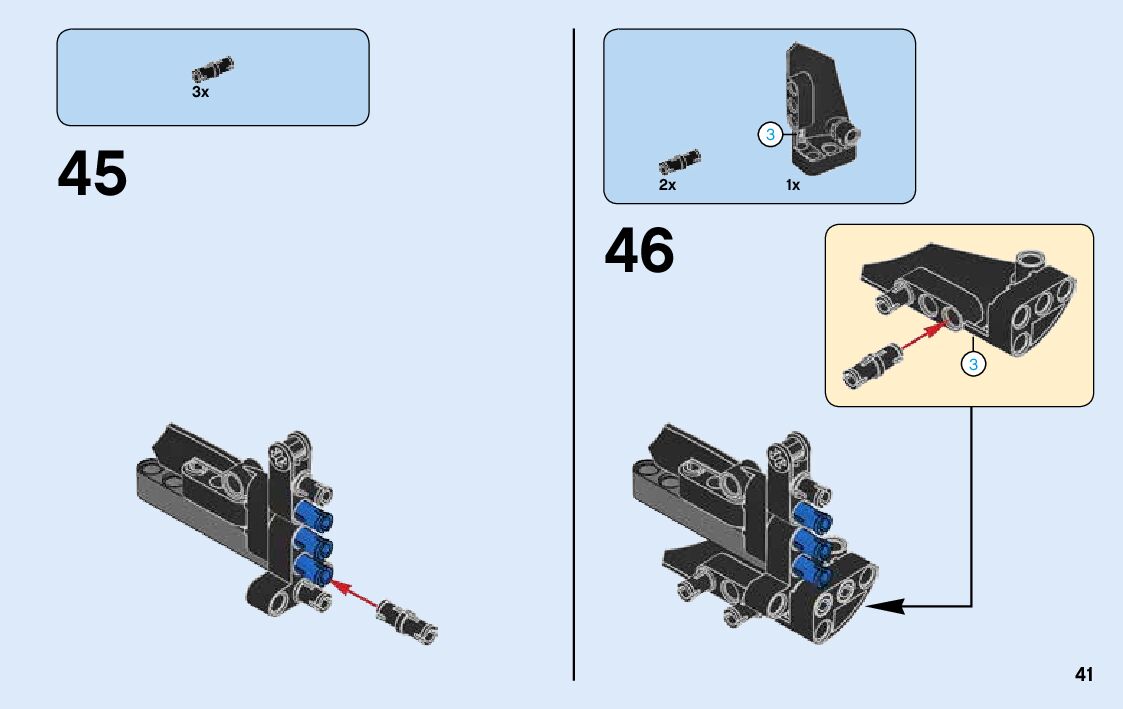 3x

45

3

2x

1x

46

3

41