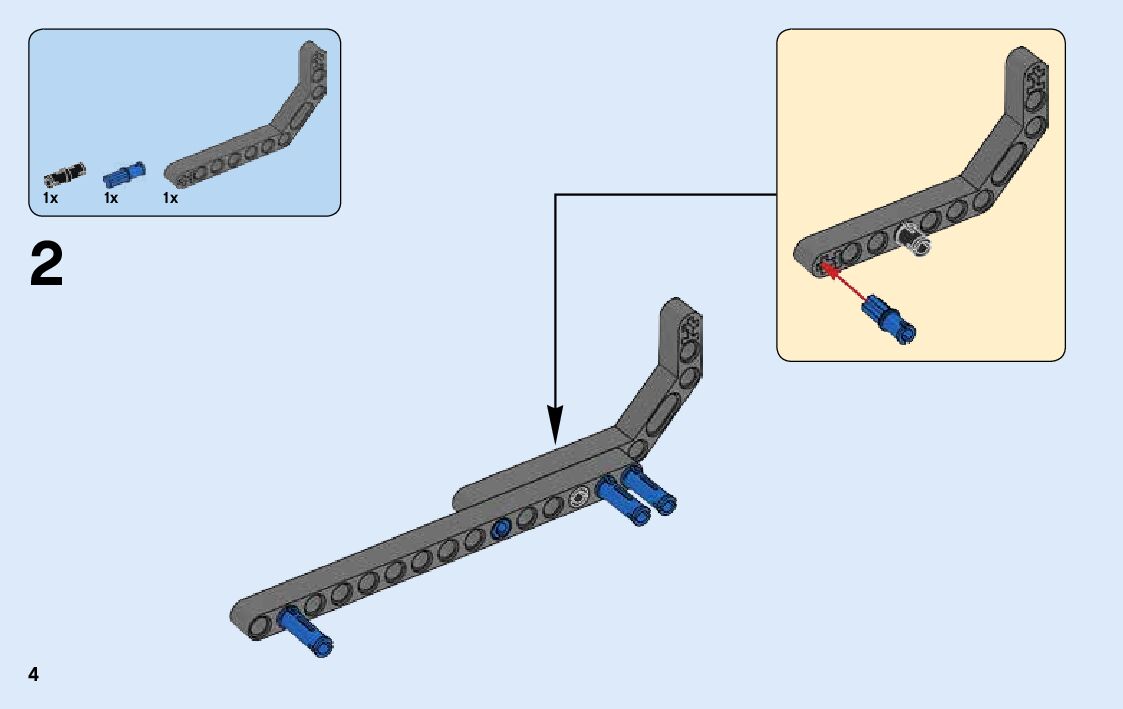 1x 1x 1x

2

4