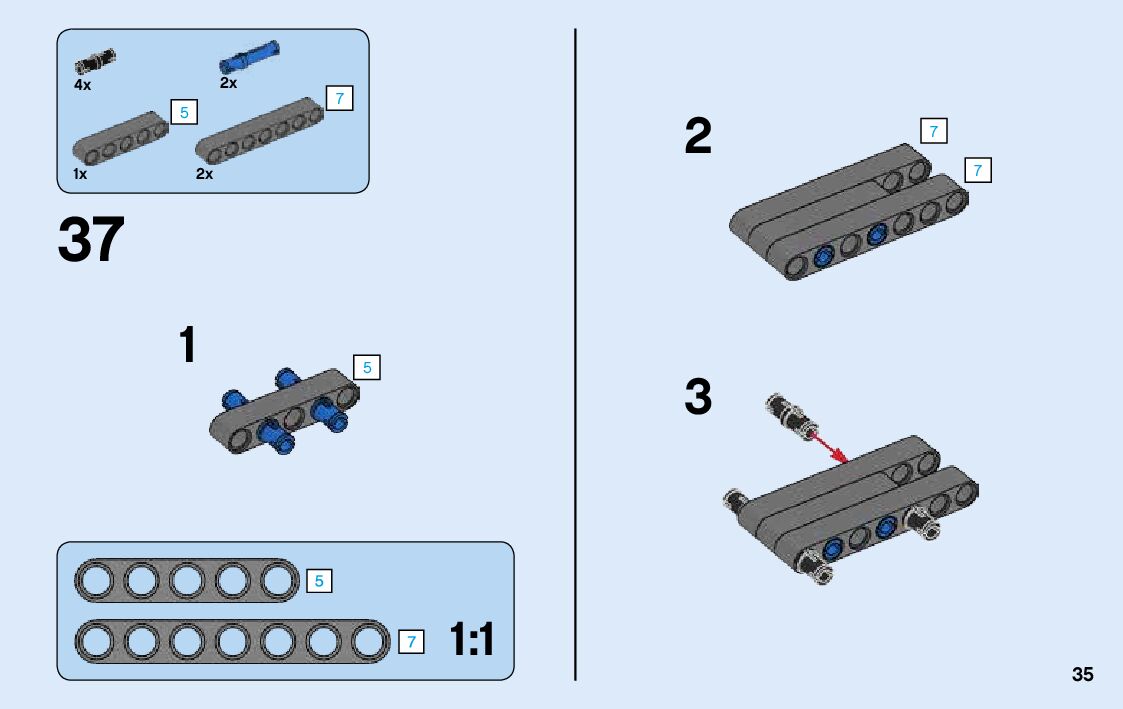 4x
2x
5
7
1x
2x

37

1
5

5
7
1:1

2
7
7

3

35