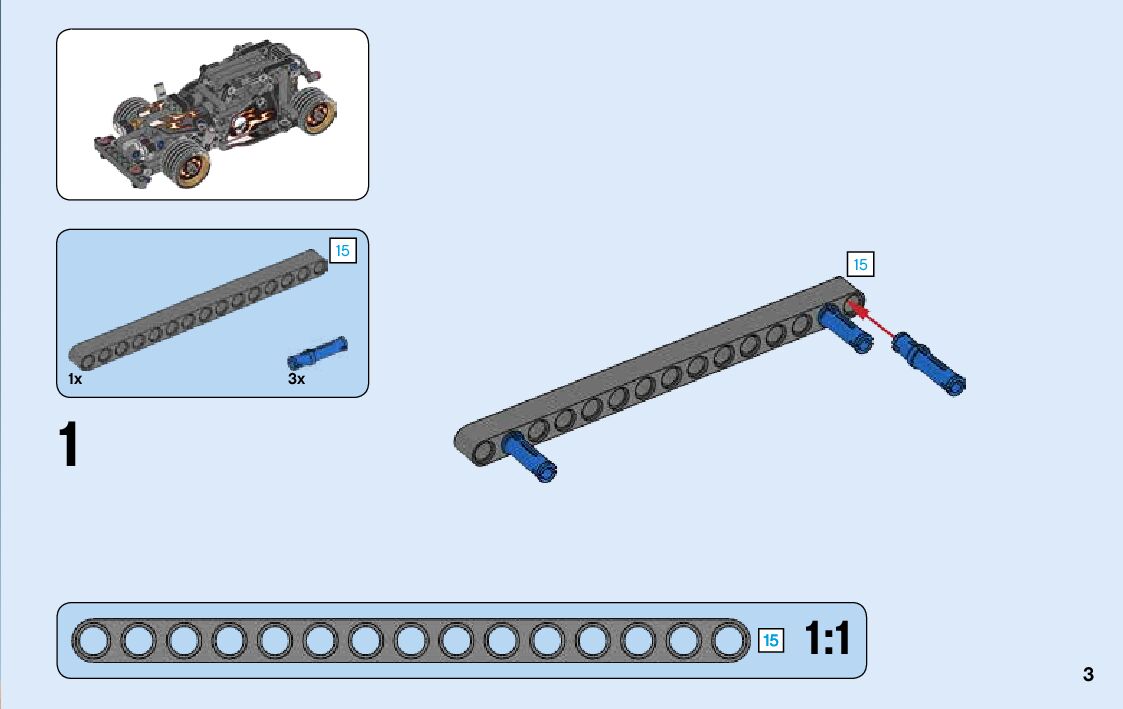 15

1x

3x

1

15

15

1:1

3