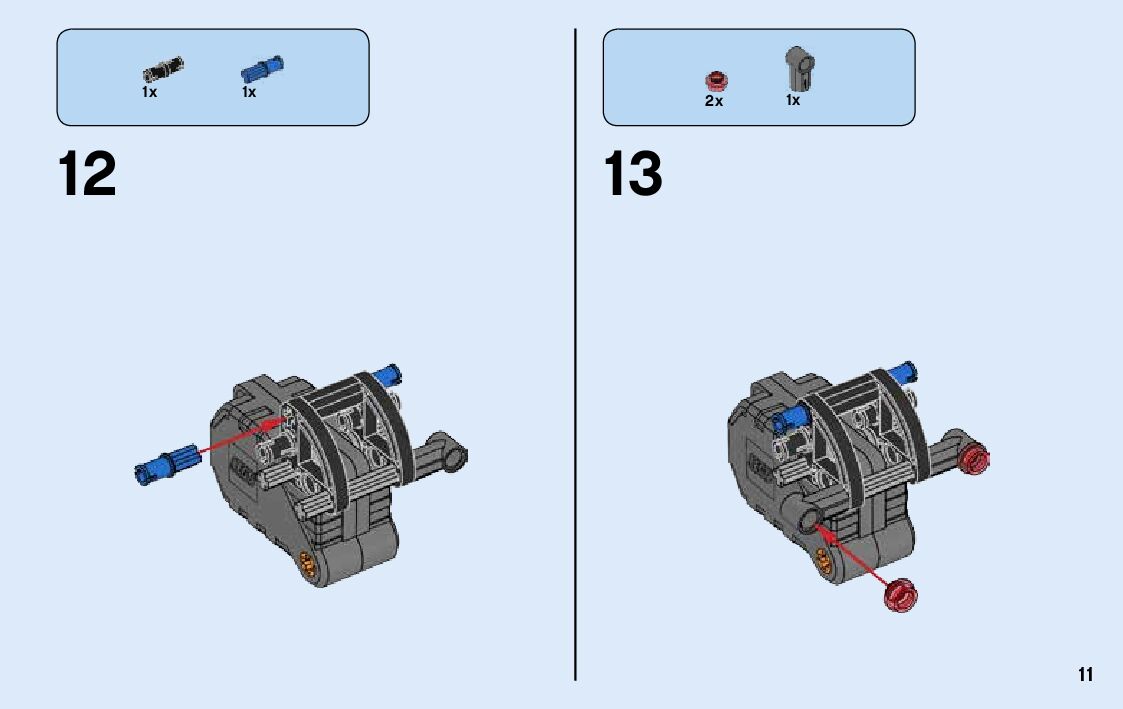 1x 1x

12

2x 1x

13

11