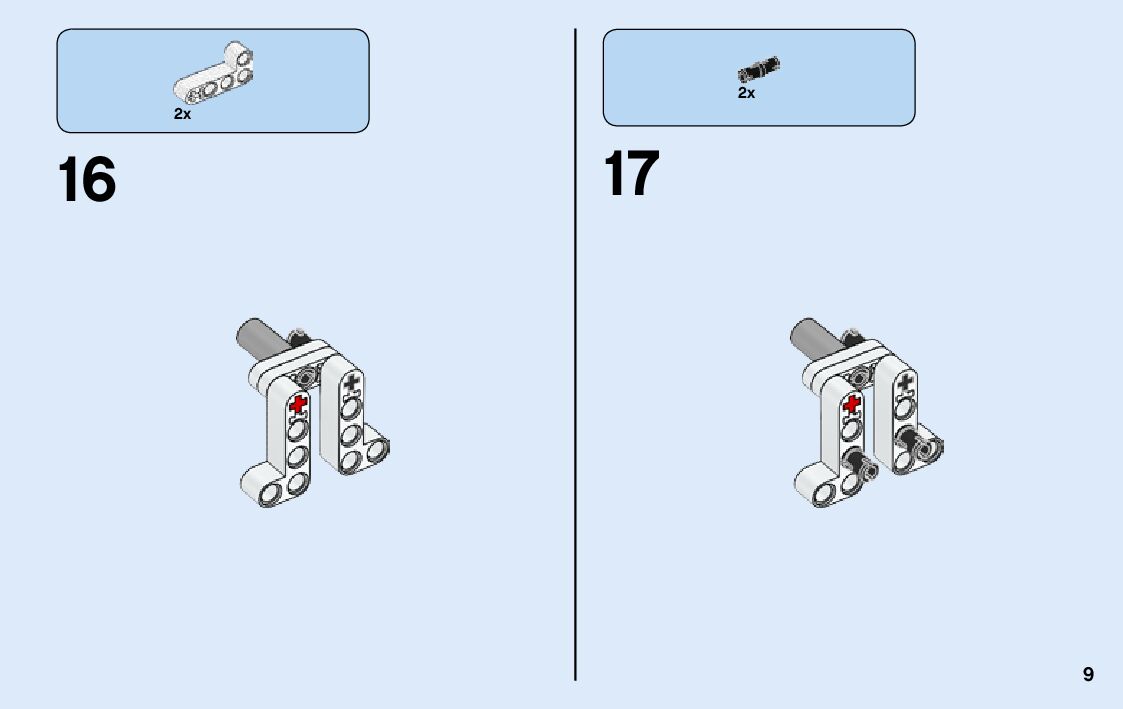 2x

16

2x

17

9