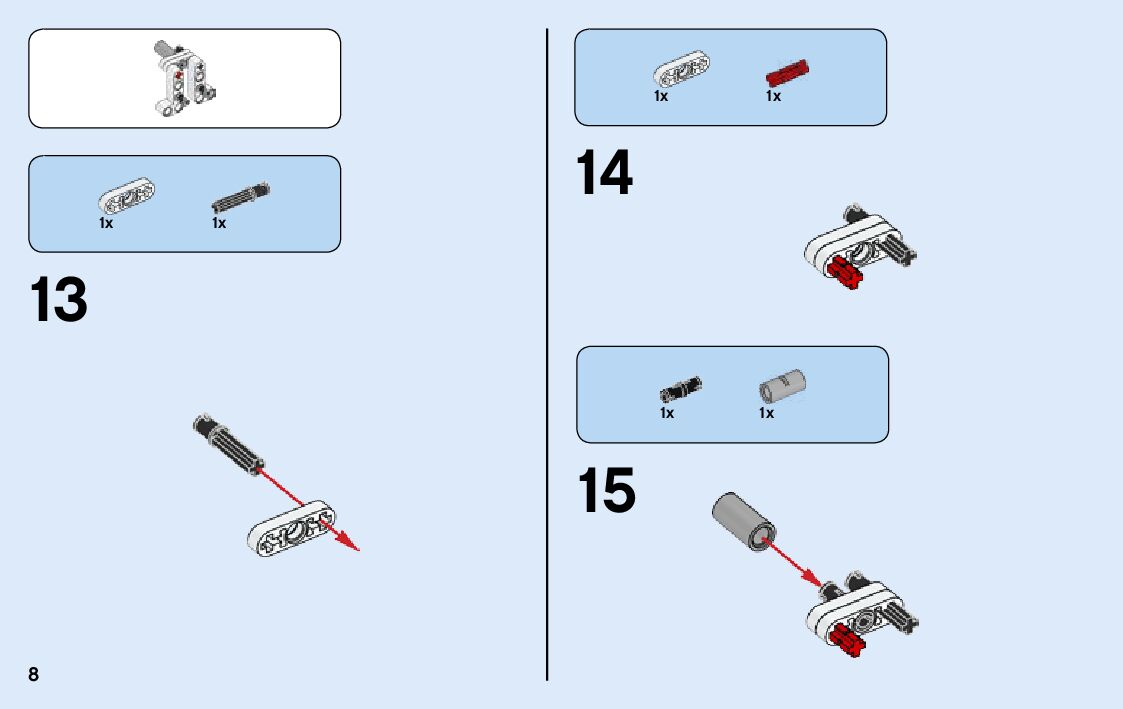 1x 1x

13

8

1x 1x

14

1x 1x

15