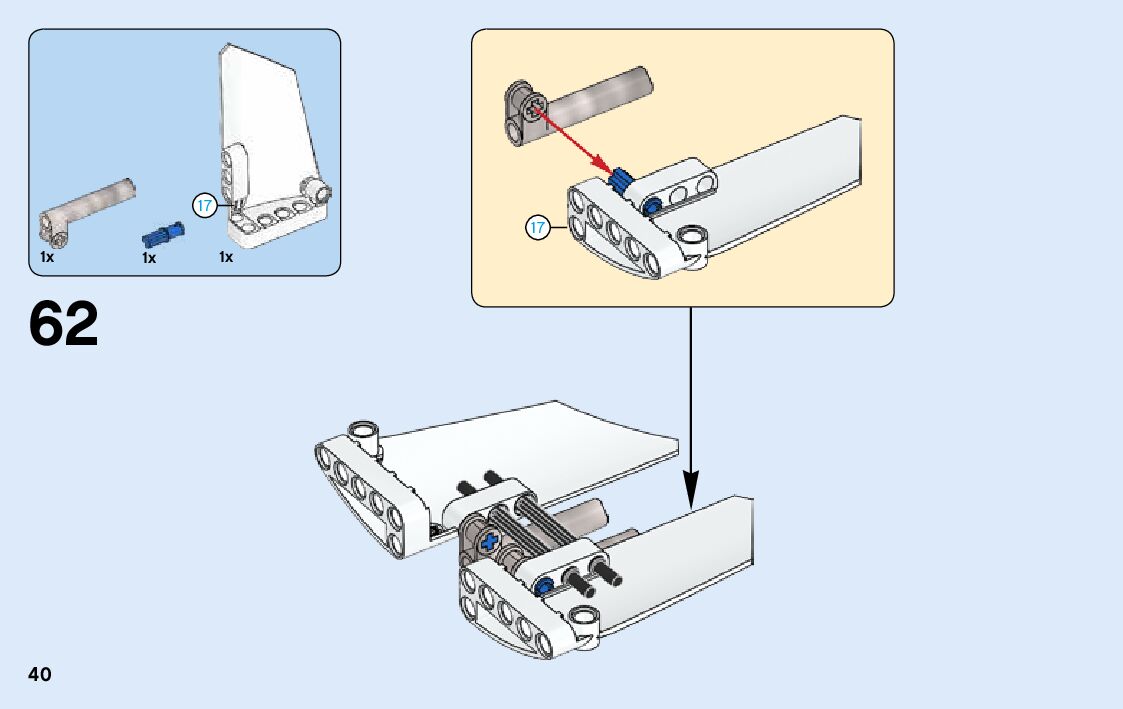 17
1x
1x
1x
62
17
40