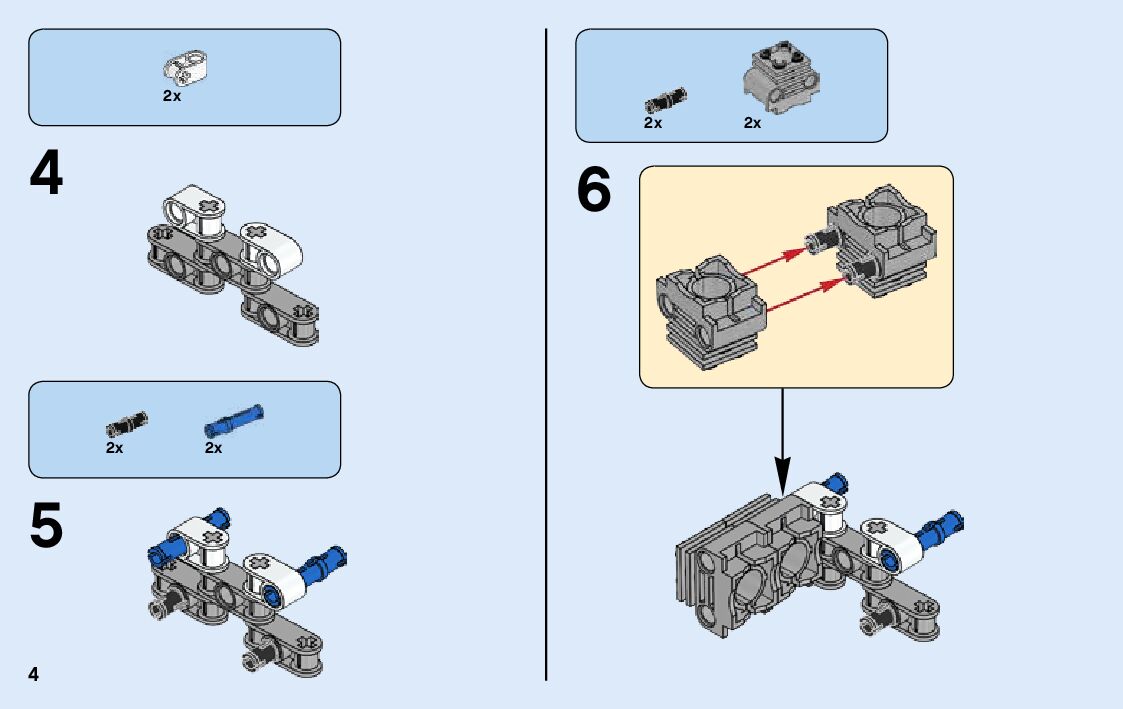 2x

4

2x

2x

5

4

2x

2x

6