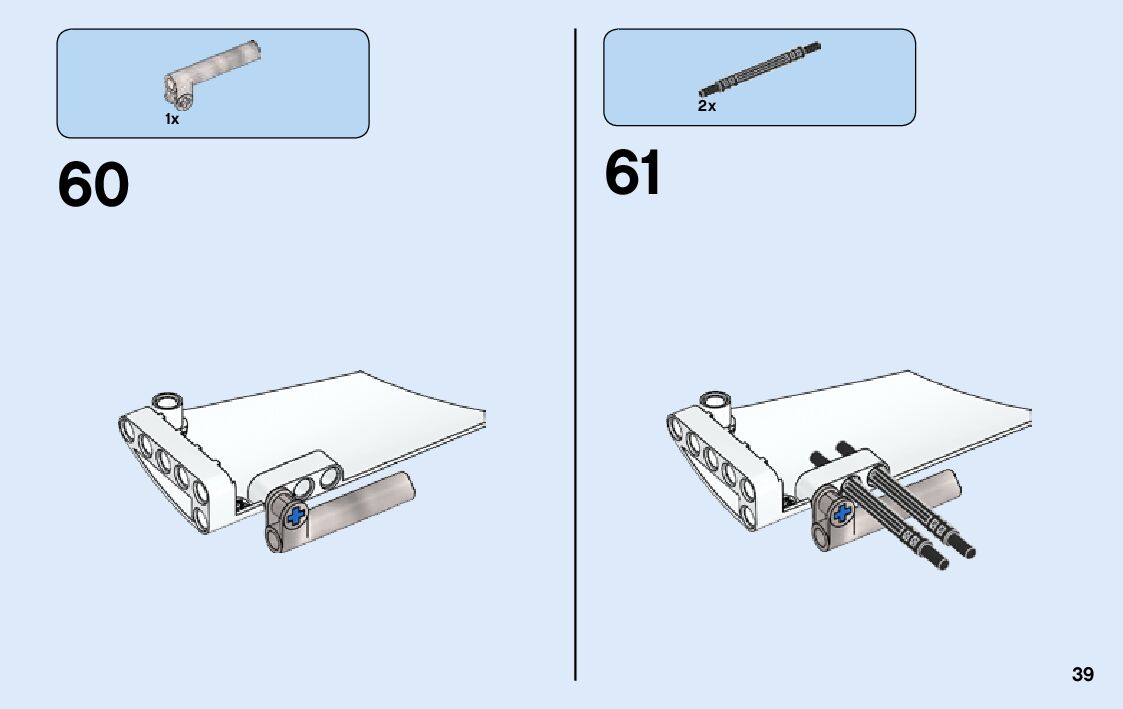 1x

60

2x

61

39